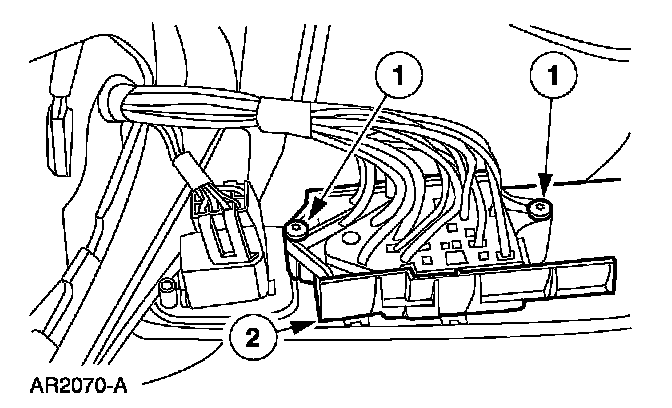 1
1
2
AR2070-A