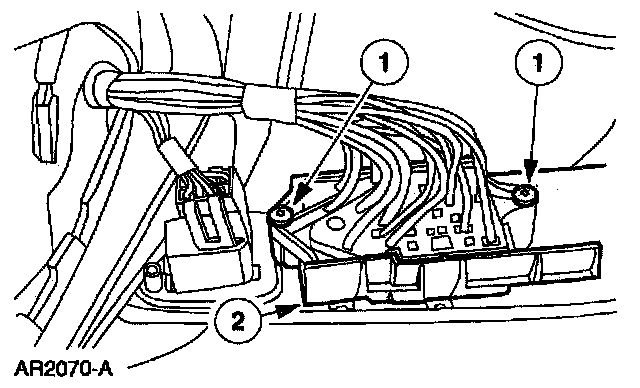 1
1
2
AR2070-A