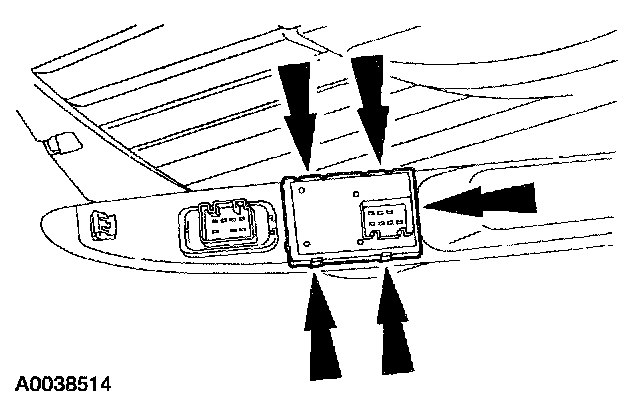 A0038514