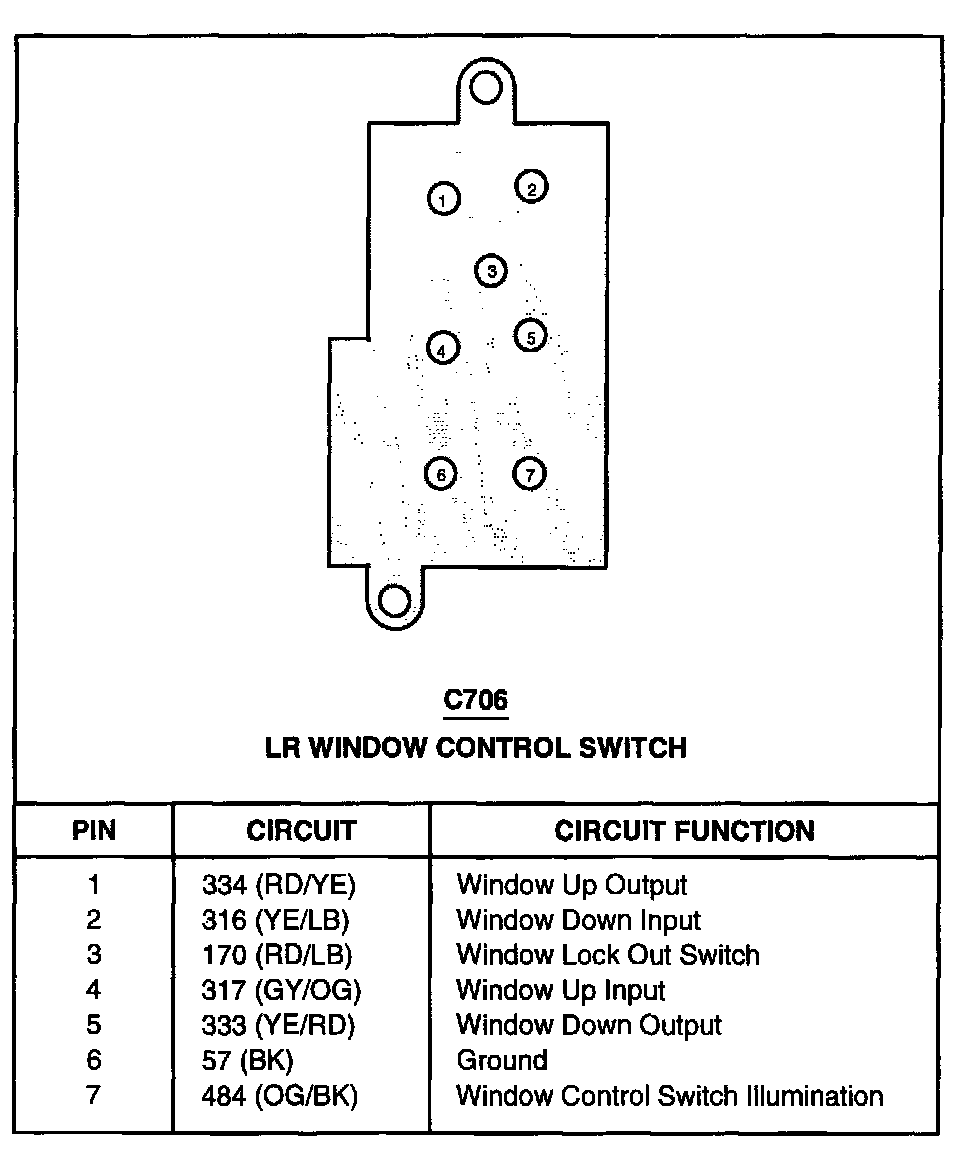 1
2
3
4
5
6
7

C706
LR WINDOW CONTROL SWITCH

| PIN | CIRCUIT | CIRCUIT FUNCTION |
|---|---|---|
| 1 | 334 (RD/YE) | Window Up Output |
| 2 | 316 (YE/LB) | Window Down Input |
| 3 | 170 (RD/LB) | Window Lock Out Switch |
| 4 | 317 (GY/OG) | Window Up Input |
| 5 | 333 (YE/RD) | Window Down Output |
| 6 | 57 (BK) | Ground |
| 7 | 484 (OG/BK) | Window Control Switch Illumination |