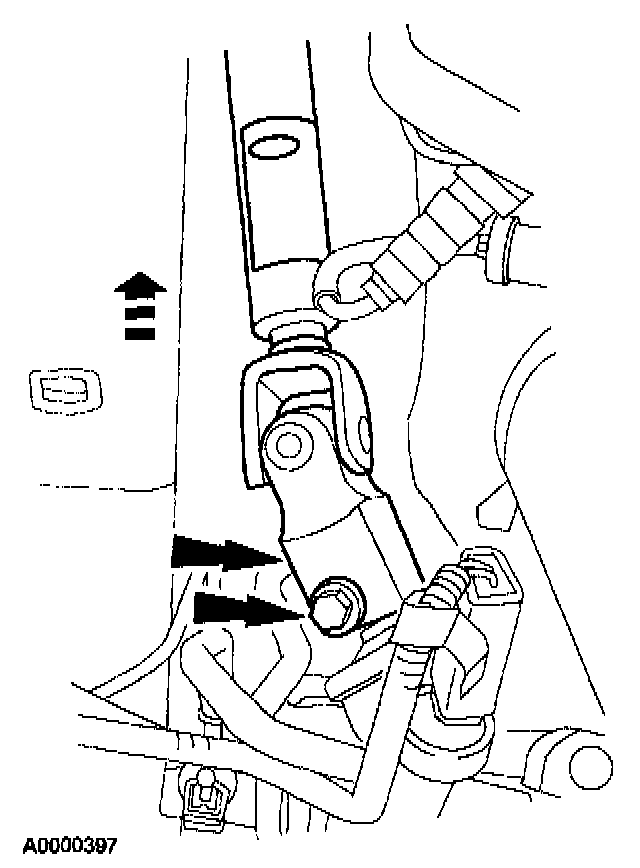 A0000397