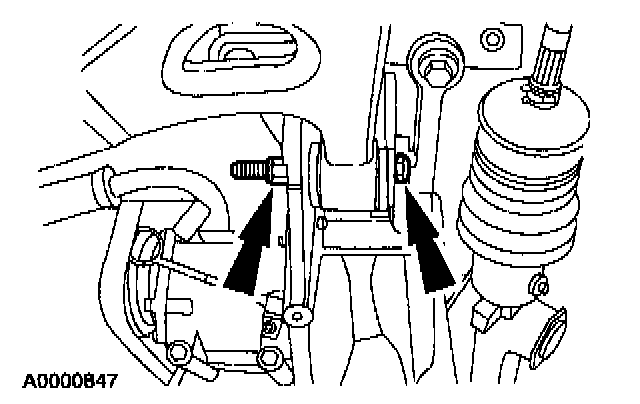 A0000847