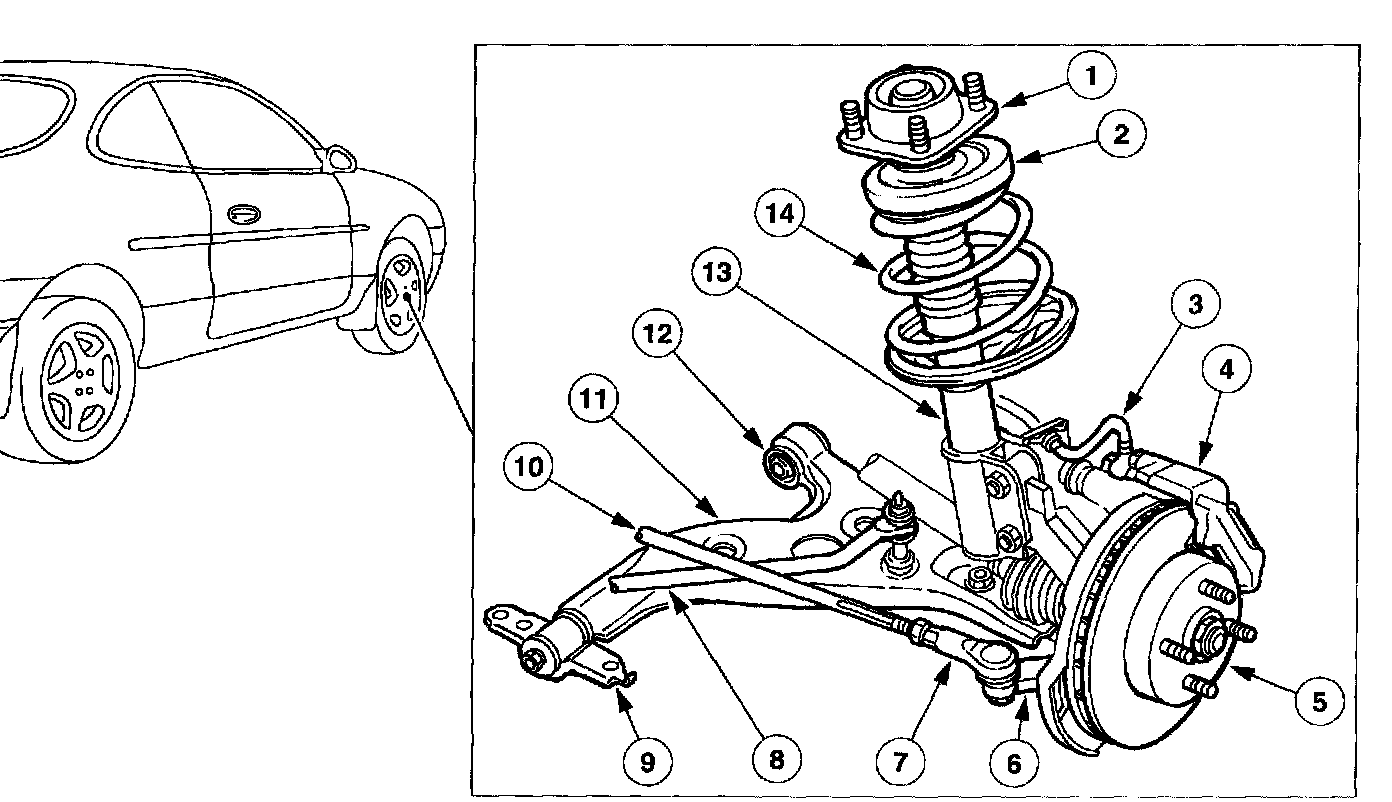 1
2
14
13
3
4
12
11
10
5
9
8
7
6