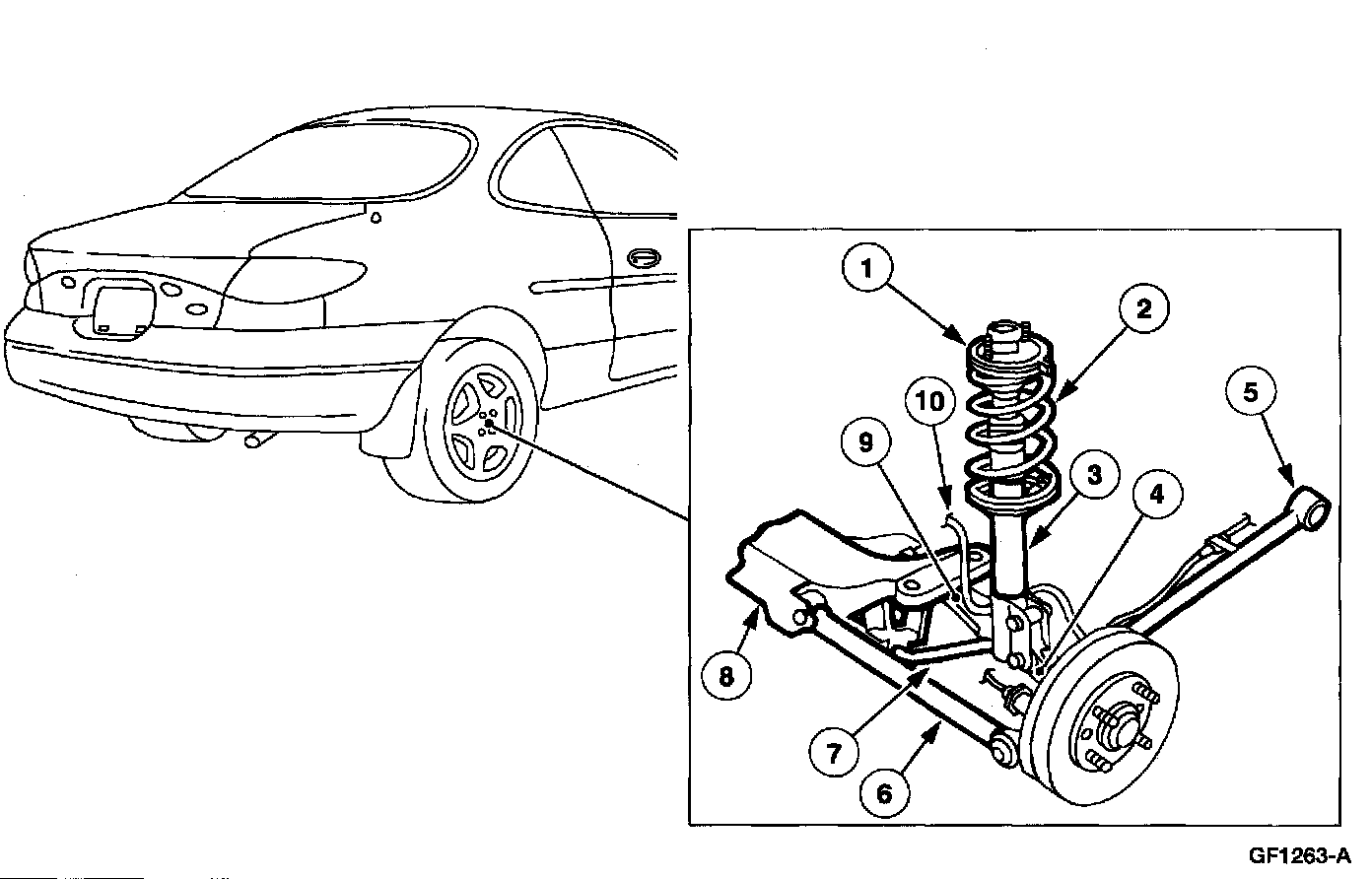 1
2
10
9
3
4
5
8
7
6
GF1263-A