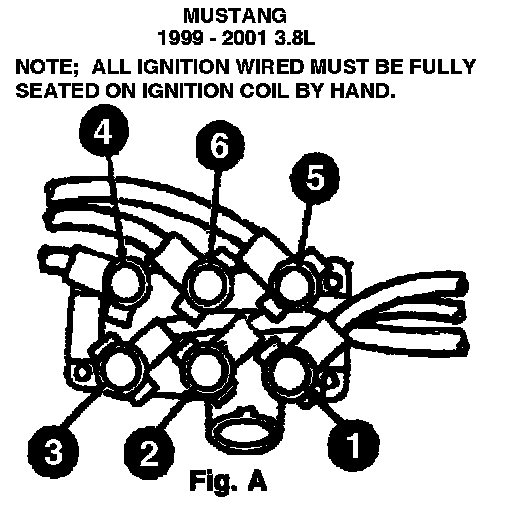 MUSTANG
1999 - 2001 3.8L
NOTE; ALL IGNITION WIRED MUST BE FULLY SEATED ON IGNITION COIL BY HAND.

4
6
5
3
2
1

Fig. A