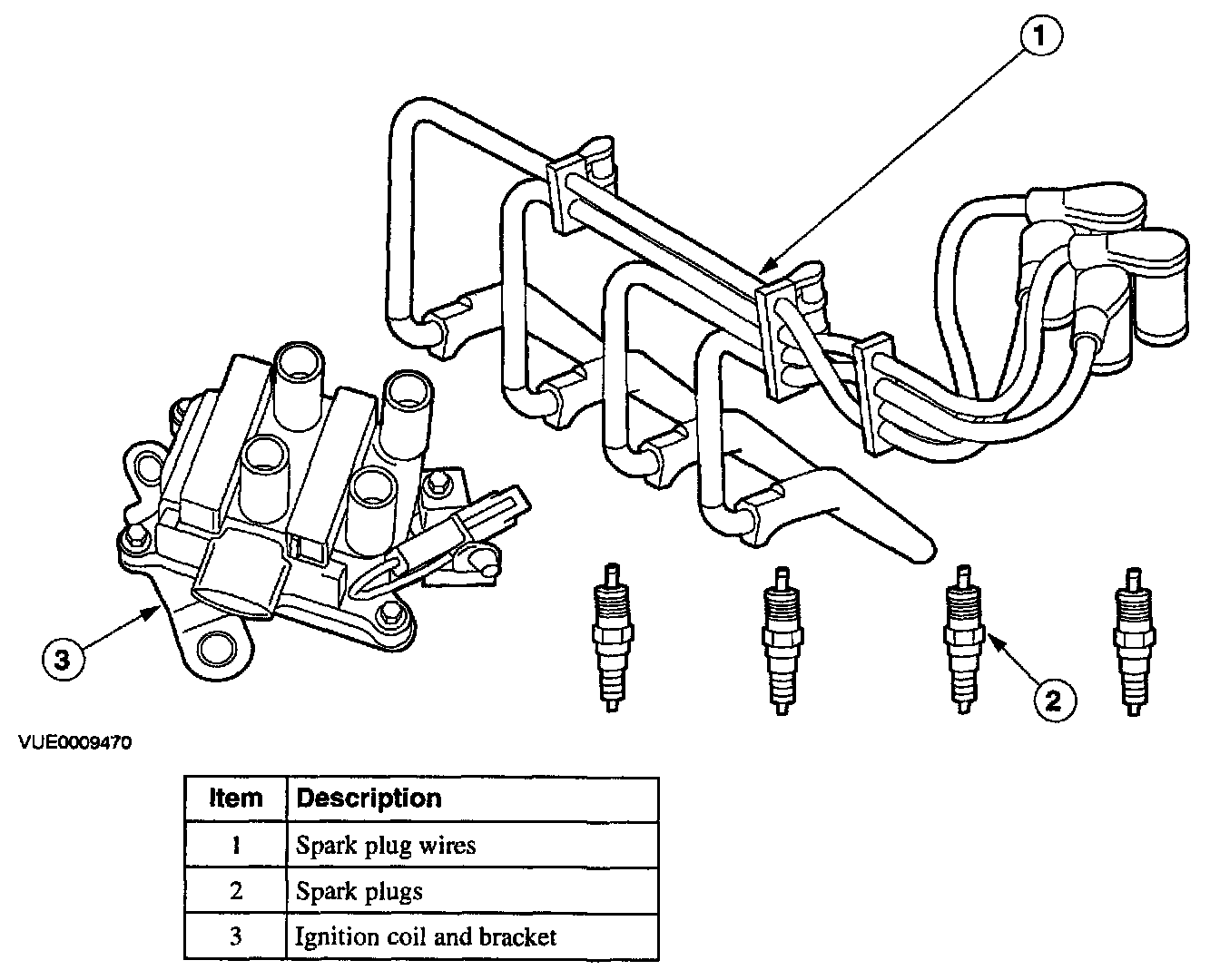 1

3

2

VUE0009470

| Item | Description |
|---|---|
| 1 | Spark plug wires |
| 2 | Spark plugs |
| 3 | Ignition coil and bracket |