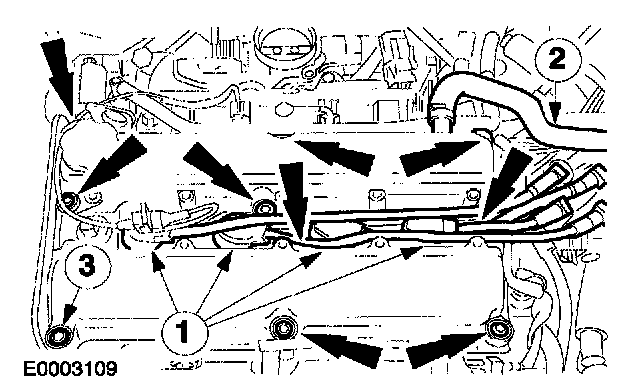 2
3
1
E0003109