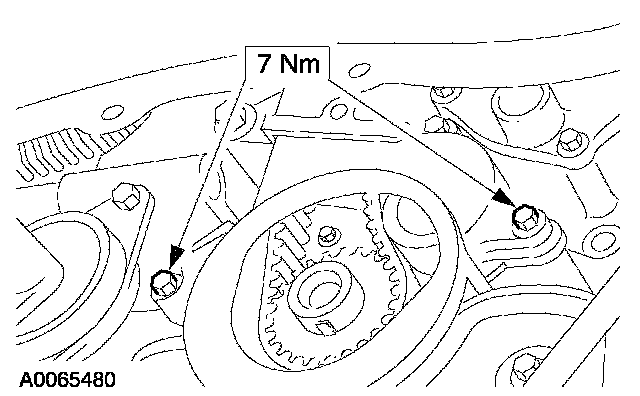 7 Nm

A0065480