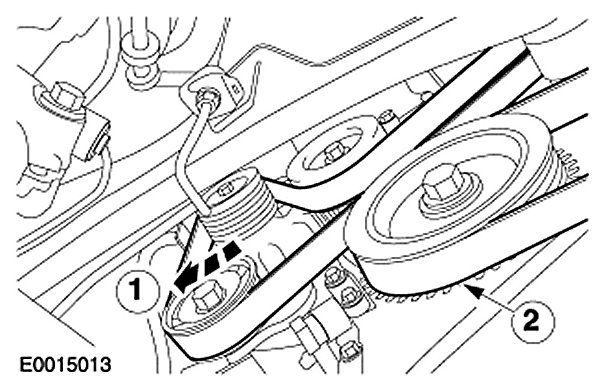 1
2
E0015013