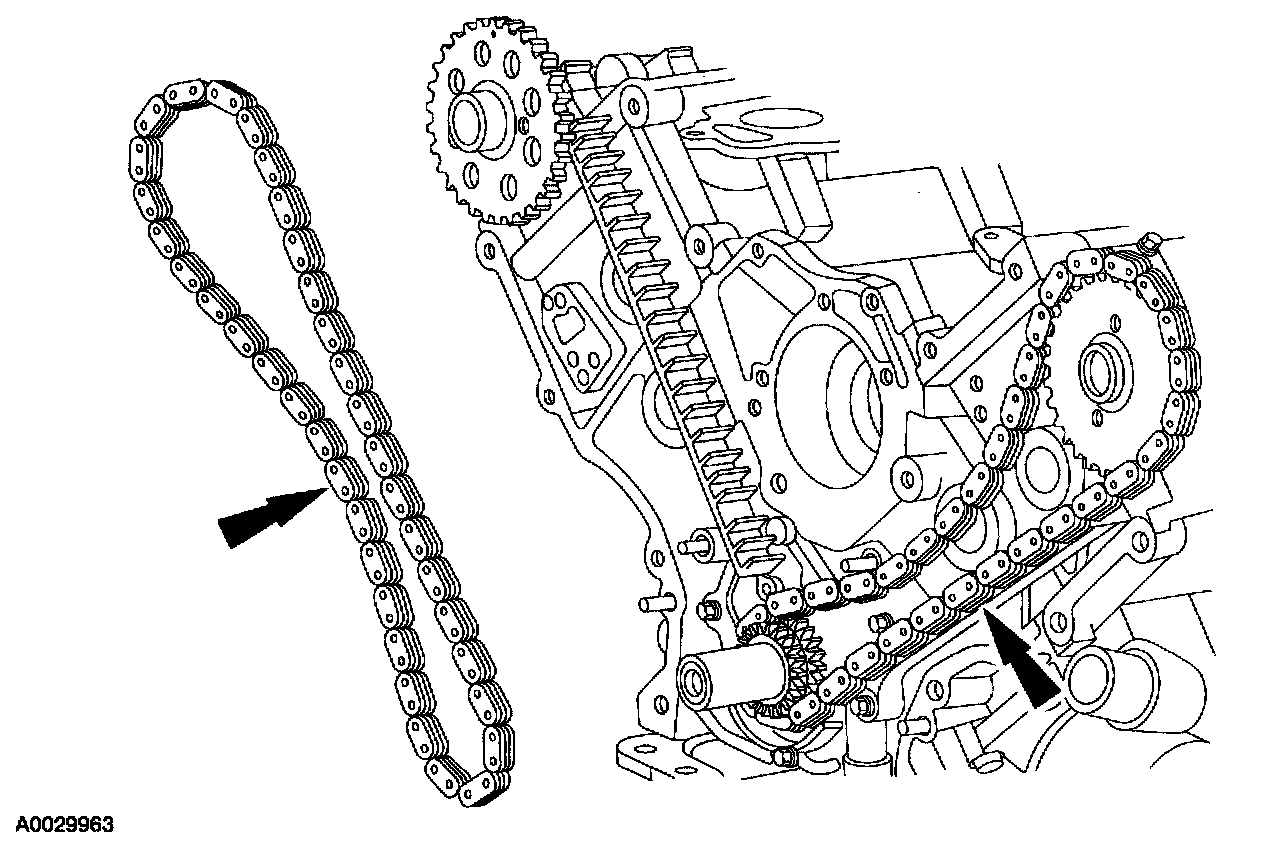 A0029963