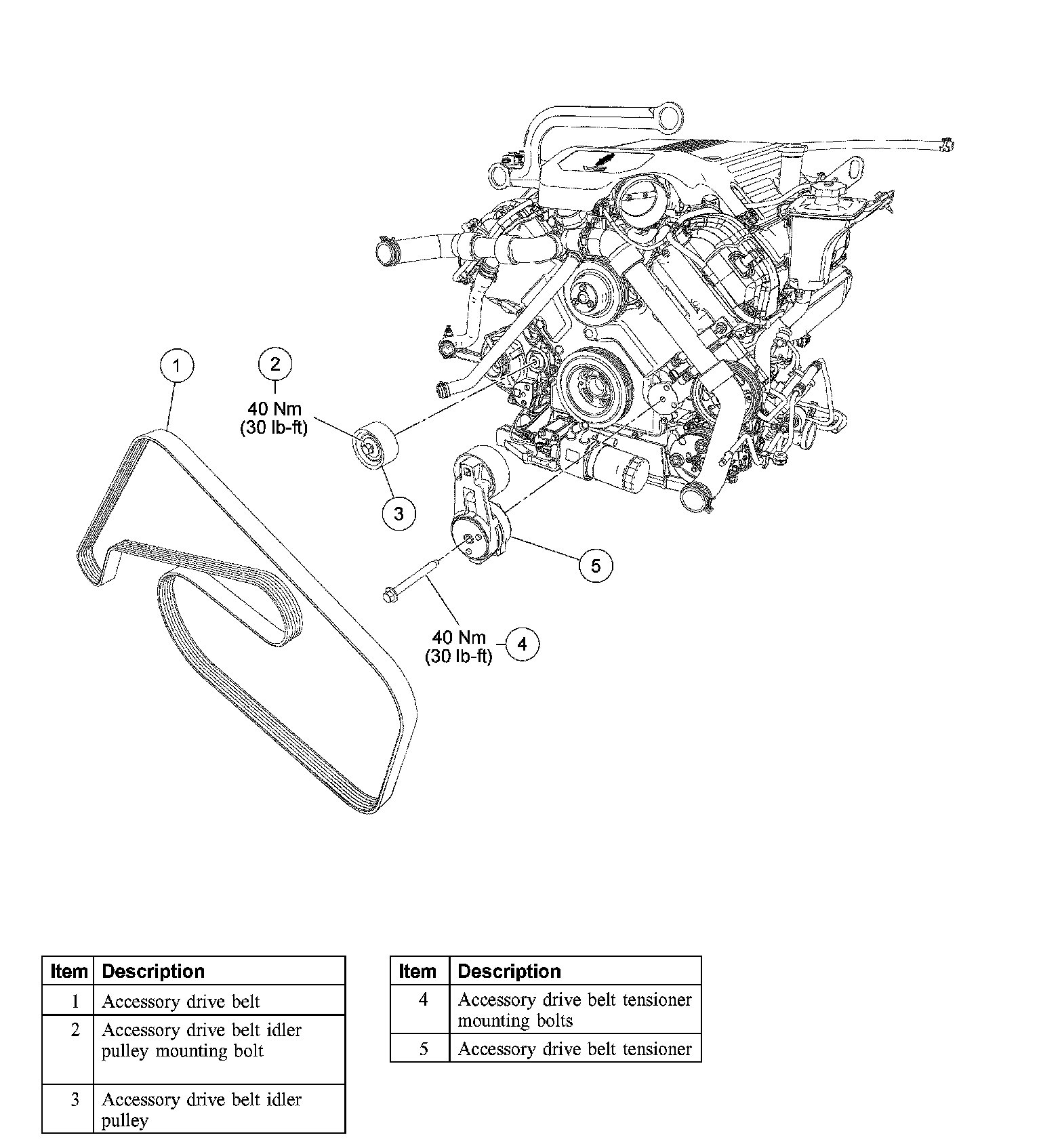 1

2
40 Nm
(30 lb-ft)

3

5

40 Nm
(30 lb-ft)
4

| Item | Description |
|---|---|
| 1 | Accessory drive belt |
| 2 | Accessory drive belt idler pulley mounting bolt |
| 3 | Accessory drive belt idler pulley |

| Item | Description |
|---|---|
| 4 | Accessory drive belt tensioner mounting bolts |
| 5 | Accessory drive belt tensioner |