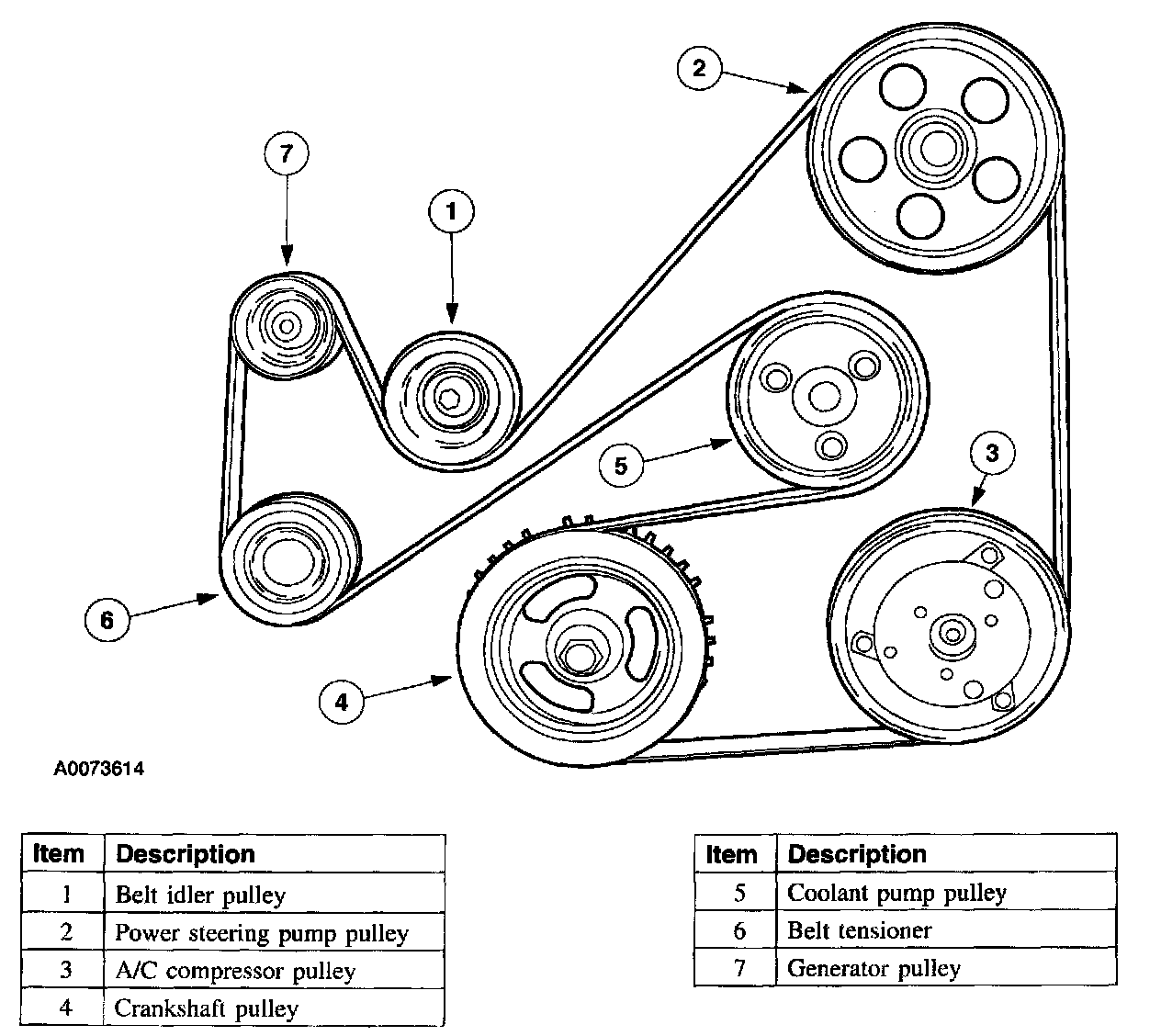 2

7

1

5

3

6

4

A0073614

| Item | Description |
|---|---|
| 1 | Belt idler pulley |
| 2 | Power steering pump pulley |
| 3 | A/C compressor pulley |
| 4 | Crankshaft pulley |

| Item | Description |
|---|---|
| 5 | Coolant pump pulley |
| 6 | Belt tensioner |
| 7 | Generator pulley |