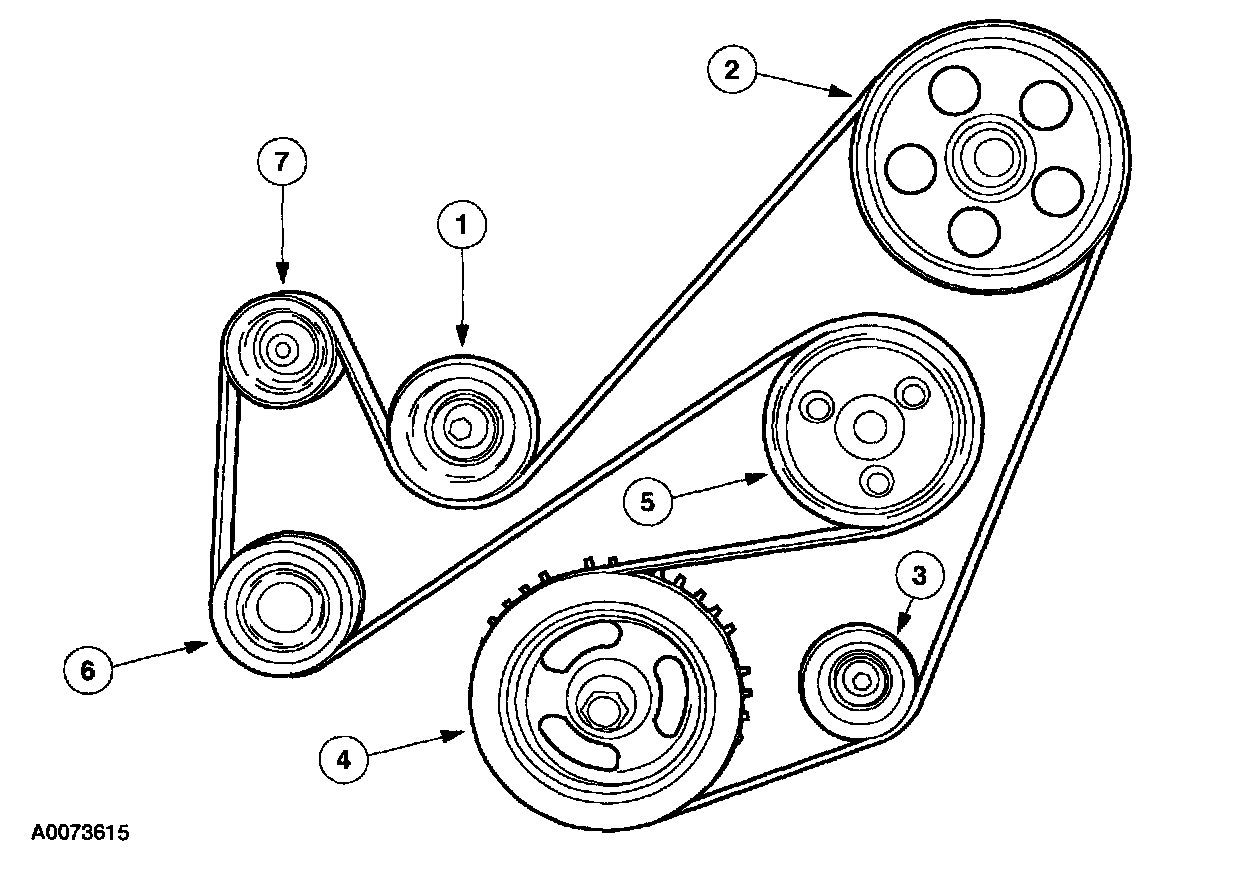 2

7

1

5

3

6

4

A0073615