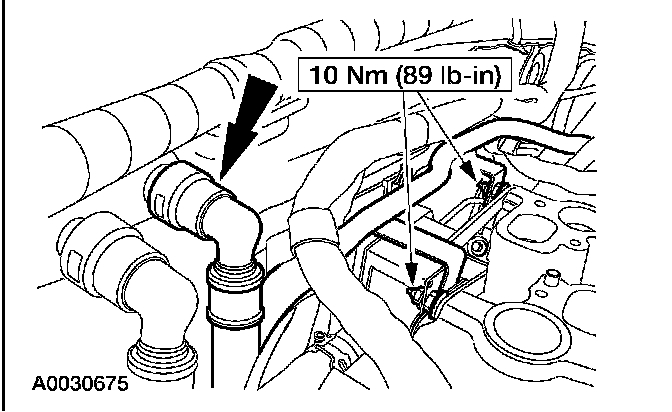 10 Nm (89 lb-in)

A0030675