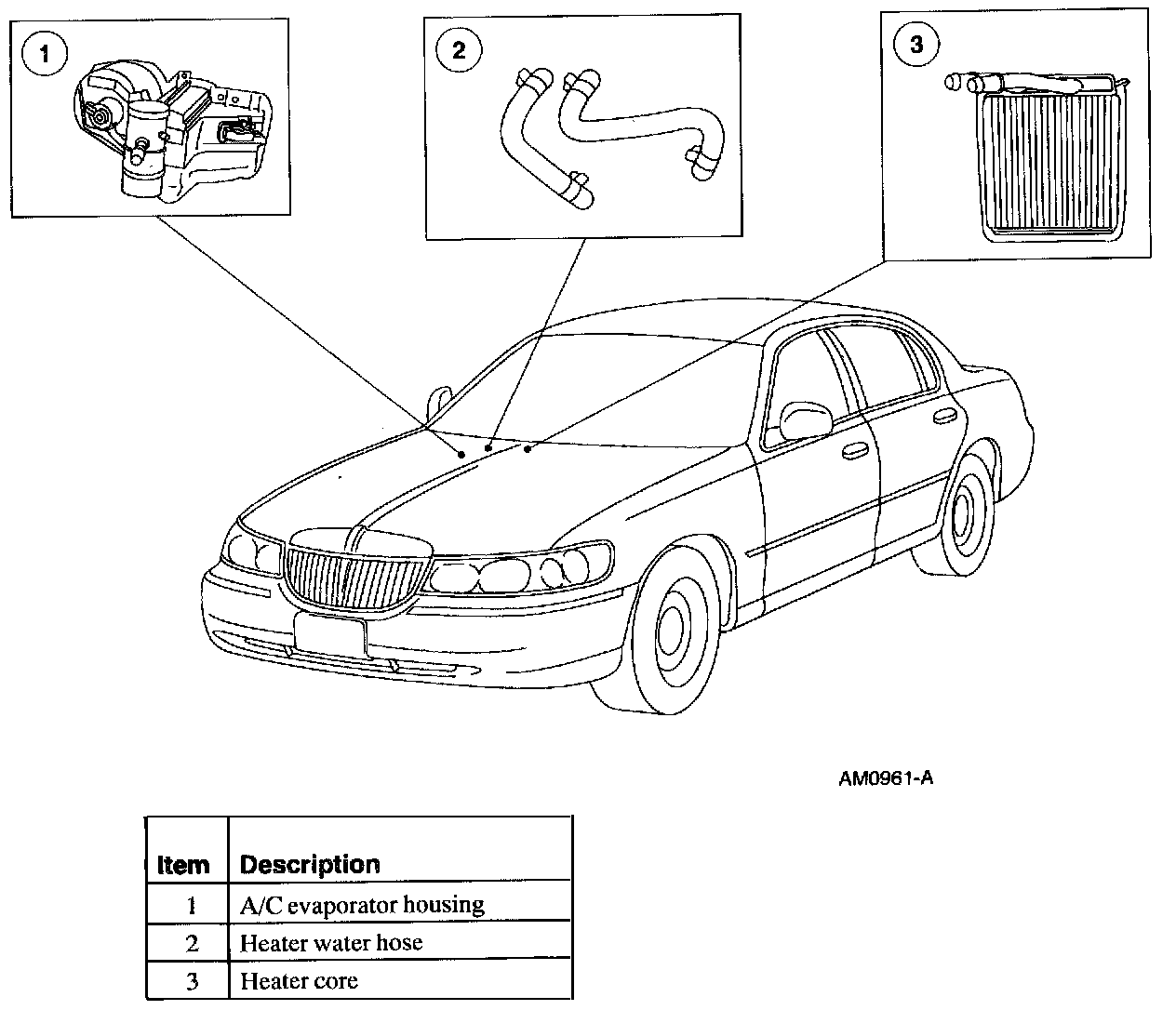 1

2

3

AM0961-A

| Item | Description |
|---|---|
| 1 | A/C evaporator housing |
| 2 | Heater water hose |
| 3 | Heater core |