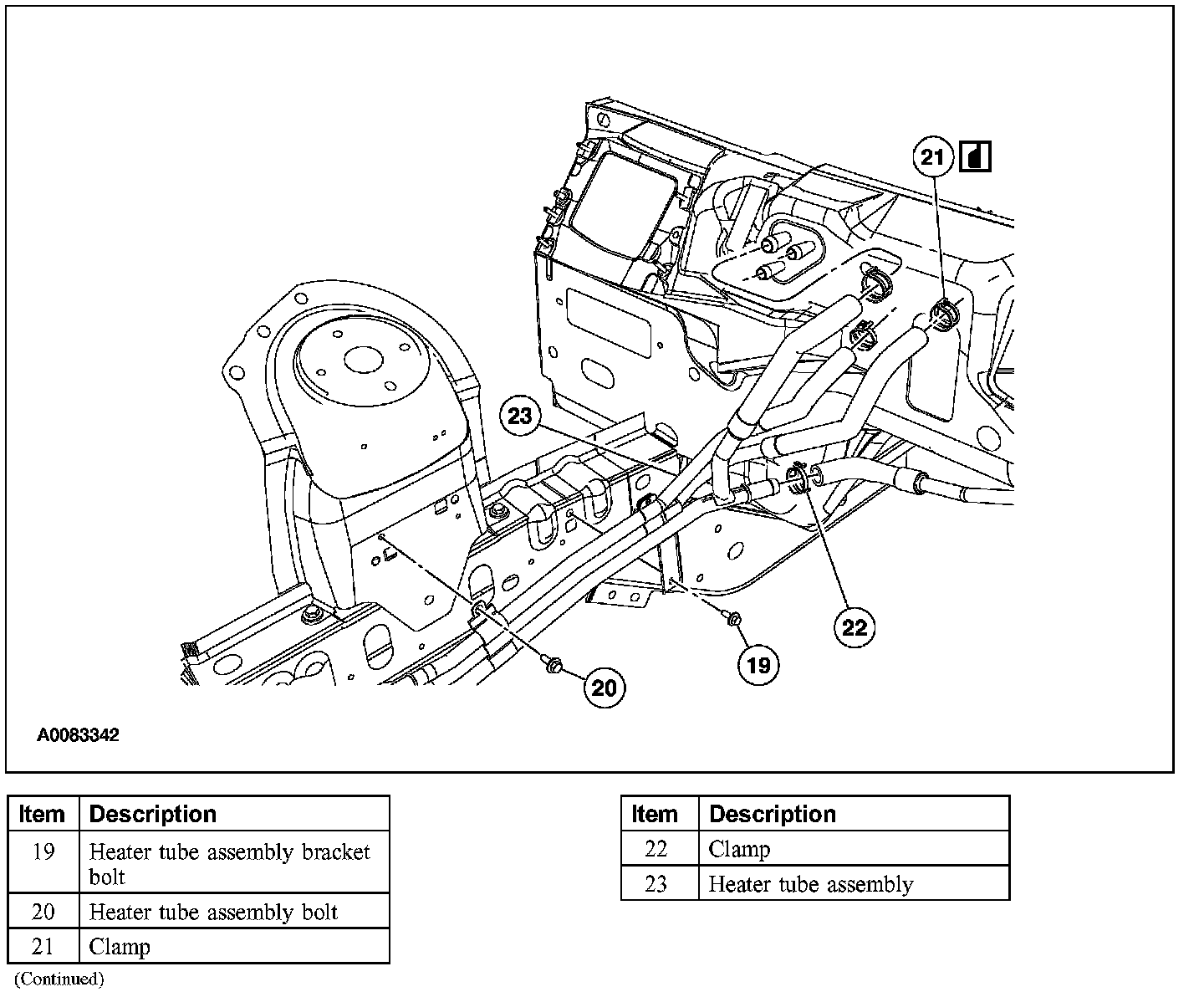 21

23

22

19

20

A0083342

| Item | Description |
|---|---|
| 19 | Heater tube assembly bracket bolt |
| 20 | Heater tube assembly bolt |
| 21 | Clamp |

(Continued)

| Item | Description |
|---|---|
| 22 | Clamp |
| 23 | Heater tube assembly |