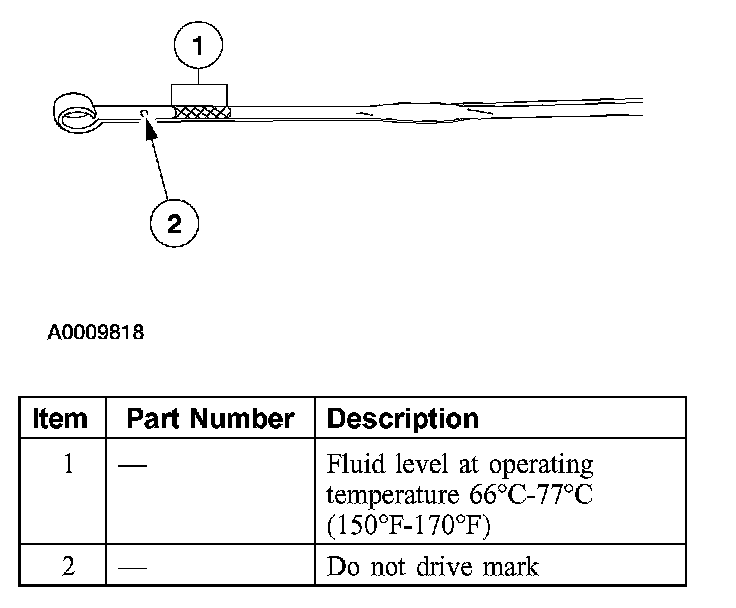 1

2

A0009818

| Item | Part Number | Description |
|---|---|---|
| 1 | — | Fluid level at operating temperature 66°C-77°C (150°F-170°F) |
| 2 | — | Do not drive mark |