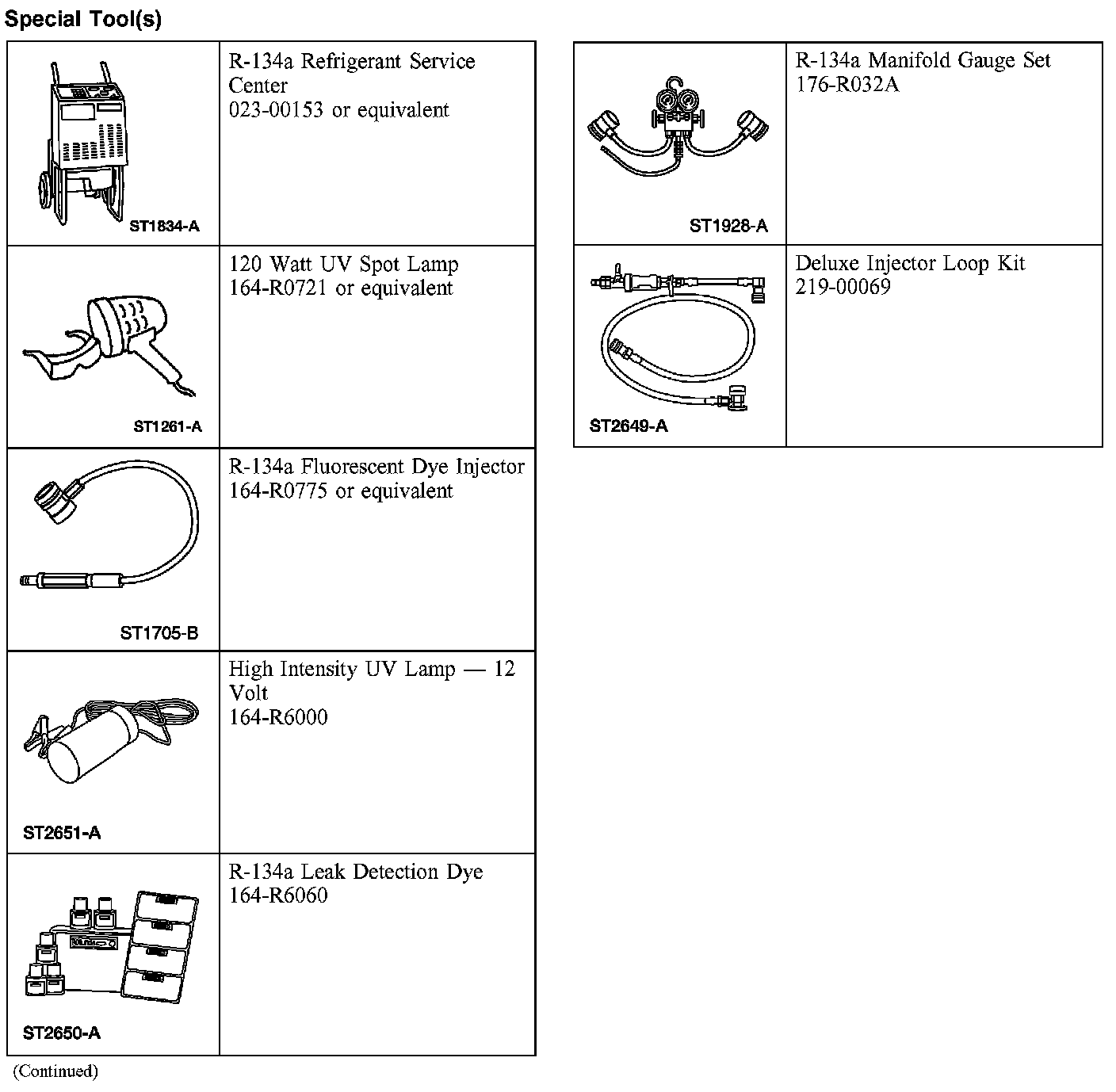 Special Tool(s)

| | |
|---|---|
| ST1834-A | R-134a Refrigerant Service Center 023-00153 or equivalent |
| ST1261-A | 120 Watt UV Spot Lamp 164-R0721 or equivalent |
| ST1705-B | R-134a Fluorescent Dye Injector 164-R0775 or equivalent |
| ST2651-A | High Intensity UV Lamp — 12 Volt 164-R6000 |
| ST2650-A | R-134a Leak Detection Dye 164-R6060 |

(Continued)

| | |
|---|---|
| ST1928-A | R-134a Manifold Gauge Set 176-R032A |
| ST2649-A | Deluxe Injector Loop Kit 219-00069 |