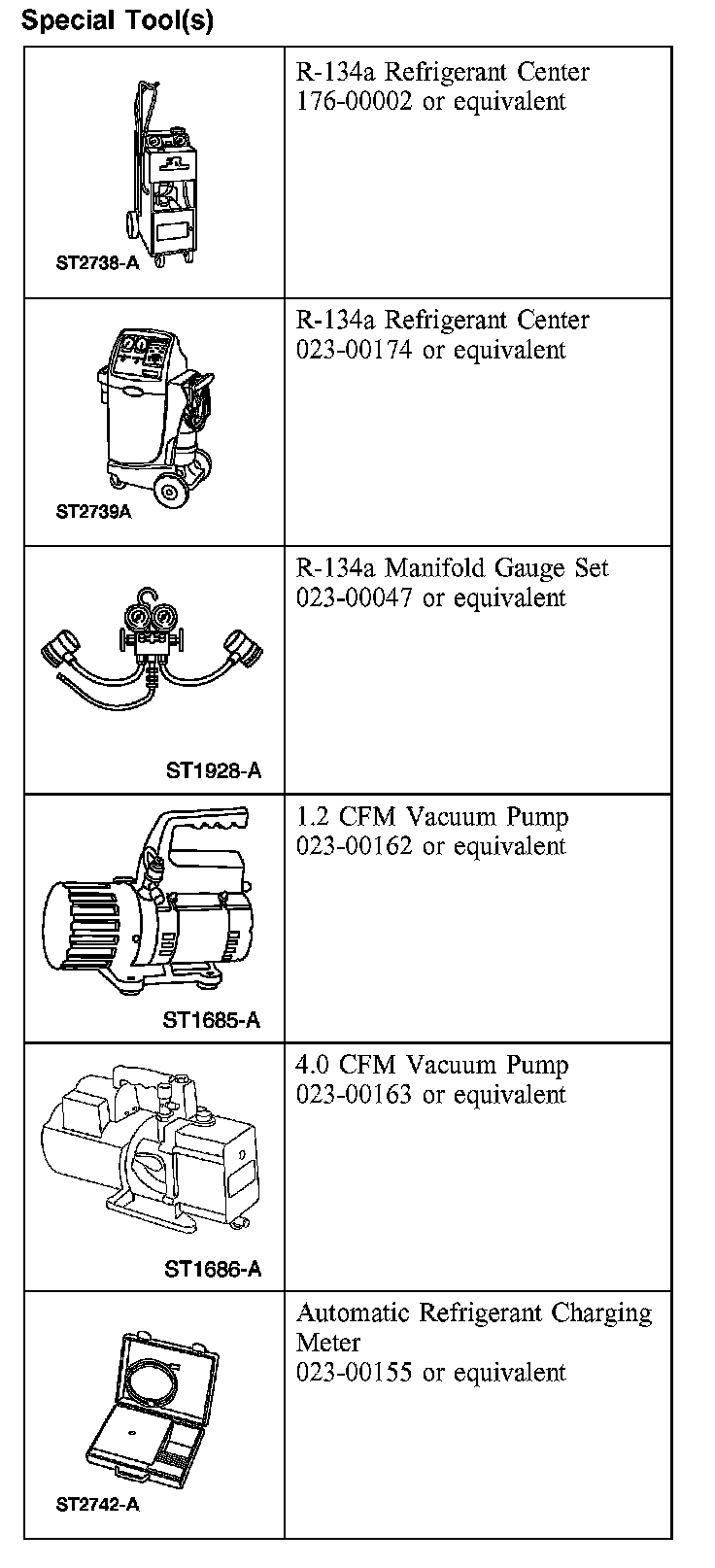 Special Tool(s)

| | |
|---|---|
| ST2738-A | R-134a Refrigerant Center 176-00002 or equivalent |
| ST2739A | R-134a Refrigerant Center 023-00174 or equivalent |
| ST1928-A | R-134a Manifold Gauge Set 023-00047 or equivalent |
| ST1685-A | 1.2 CFM Vacuum Pump 023-00162 or equivalent |
| ST1686-A | 4.0 CFM Vacuum Pump 023-00163 or equivalent |
| ST2742-A | Automatic Refrigerant Charging Meter 023-00155 or equivalent |