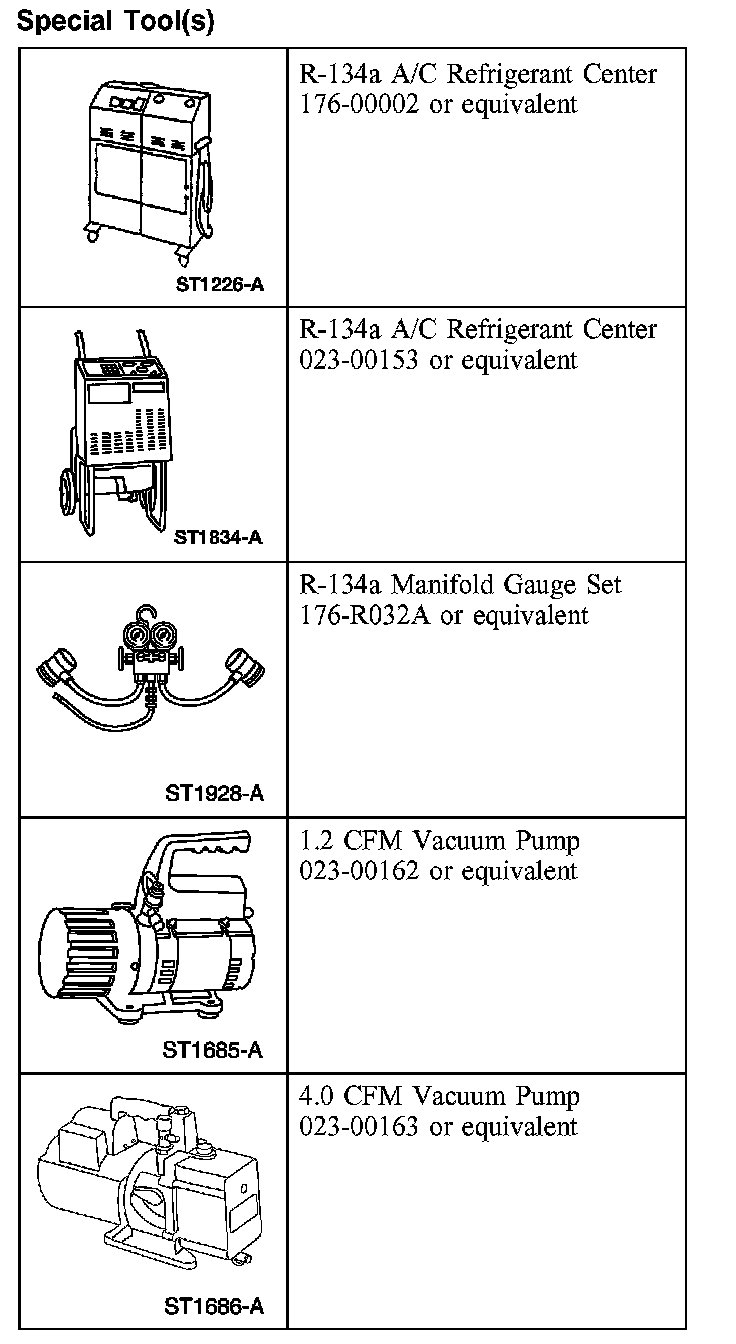 Special Tool(s)

| | |
|---|---|
| ST1226-A | R-134a A/C Refrigerant Center 176-00002 or equivalent |
| ST1834-A | R-134a A/C Refrigerant Center 023-00153 or equivalent |
| ST1928-A | R-134a Manifold Gauge Set 176-R032A or equivalent |
| ST1685-A | 1.2 CFM Vacuum Pump 023-00162 or equivalent |
| ST1686-A | 4.0 CFM Vacuum Pump 023-00163 or equivalent |