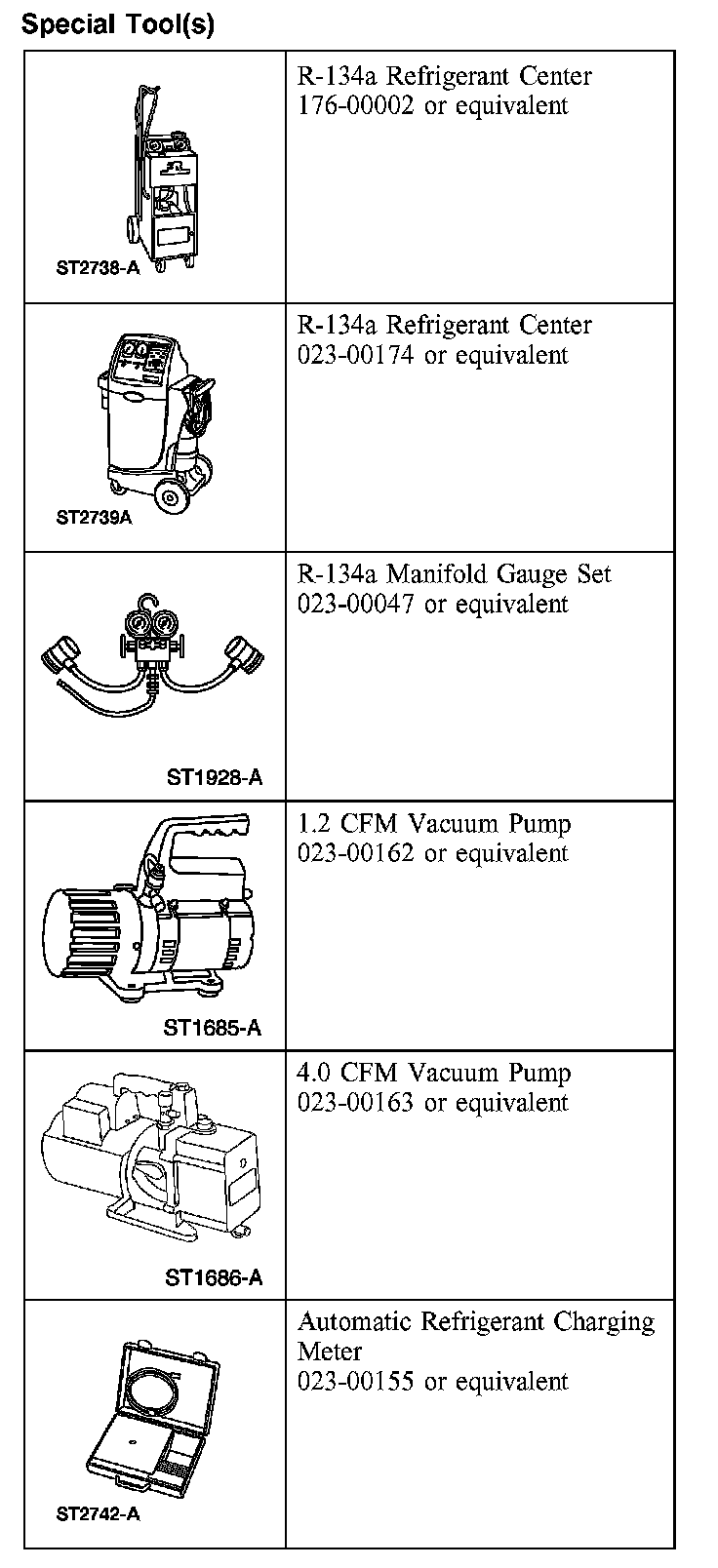 Special Tool(s)

| | |
|---|---|
| ST2738-A | R-134a Refrigerant Center 176-00002 or equivalent |
| ST2739A | R-134a Refrigerant Center 023-00174 or equivalent |
| ST1928-A | R-134a Manifold Gauge Set 023-00047 or equivalent |
| ST1685-A | 1.2 CFM Vacuum Pump 023-00162 or equivalent |
| ST1686-A | 4.0 CFM Vacuum Pump 023-00163 or equivalent |
| ST2742-A | Automatic Refrigerant Charging Meter 023-00155 or equivalent |