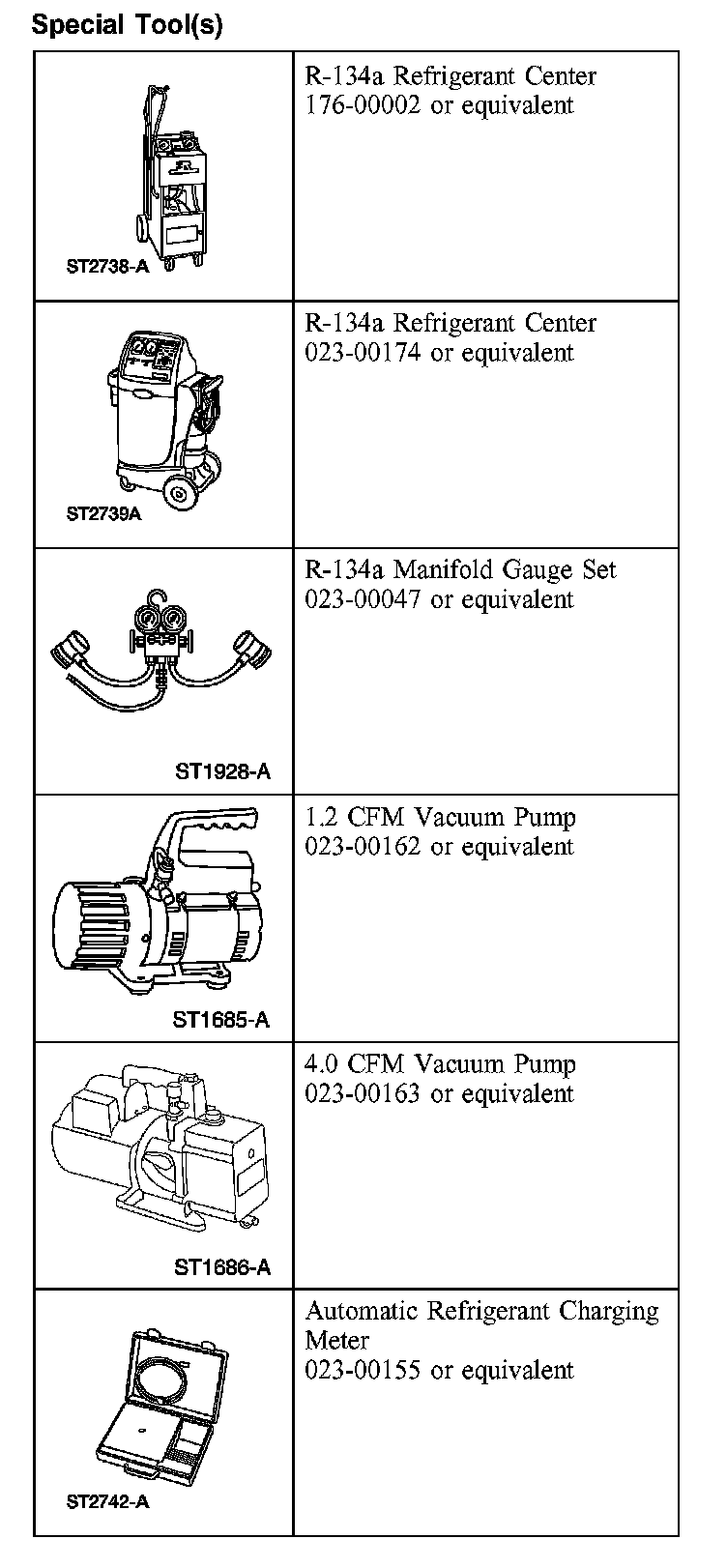 Special Tool(s)

| | |
|---|---|
| ST2738-A | R-134a Refrigerant Center 176-00002 or equivalent |
| ST2739A | R-134a Refrigerant Center 023-00174 or equivalent |
| ST1928-A | R-134a Manifold Gauge Set 023-00047 or equivalent |
| ST1685-A | 1.2 CFM Vacuum Pump 023-00162 or equivalent |
| ST1686-A | 4.0 CFM Vacuum Pump 023-00163 or equivalent |
| ST2742-A | Automatic Refrigerant Charging Meter 023-00155 or equivalent |