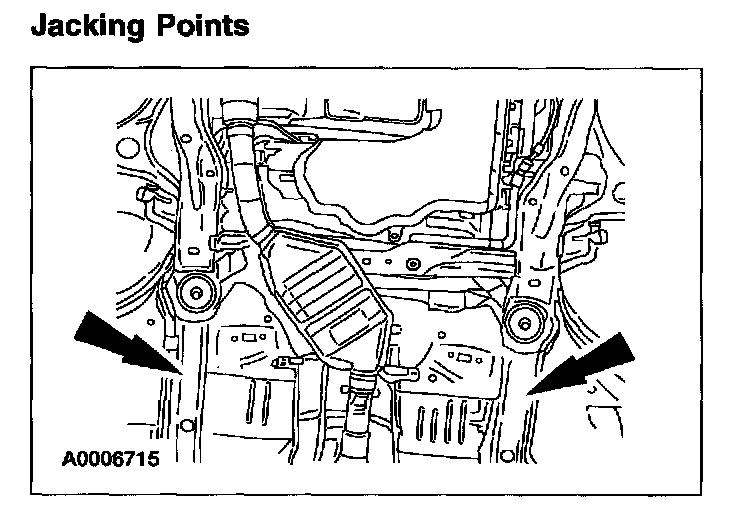 Jacking Points

A0006715