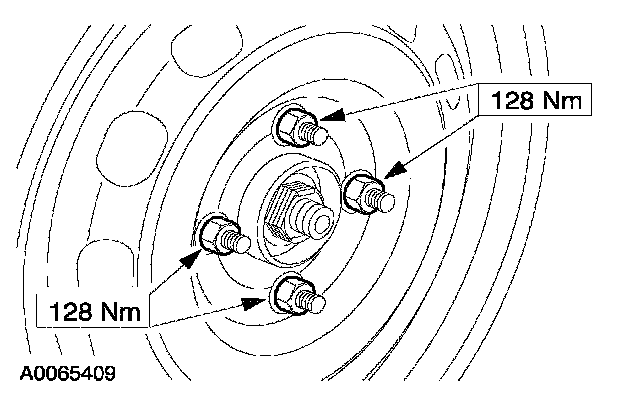 128 Nm

128 Nm

A0065409