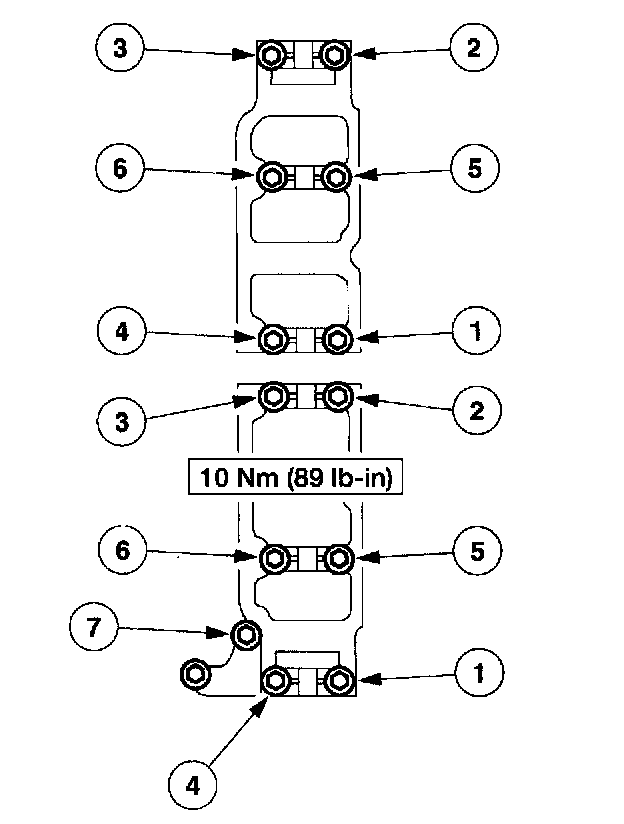 3
2
6
5
4
1
3
2
10 Nm (89 lb-in)
6
5
7
1
4