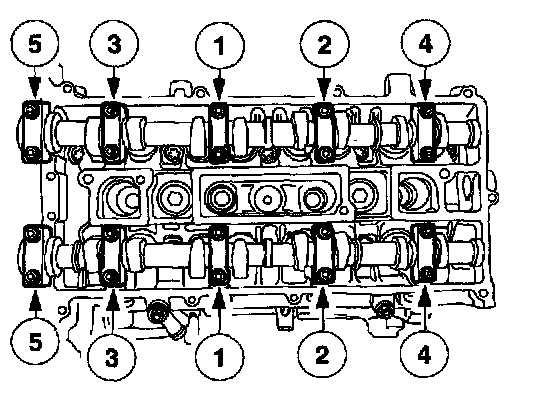 5
3
1
2
4
5
3
1
2
4