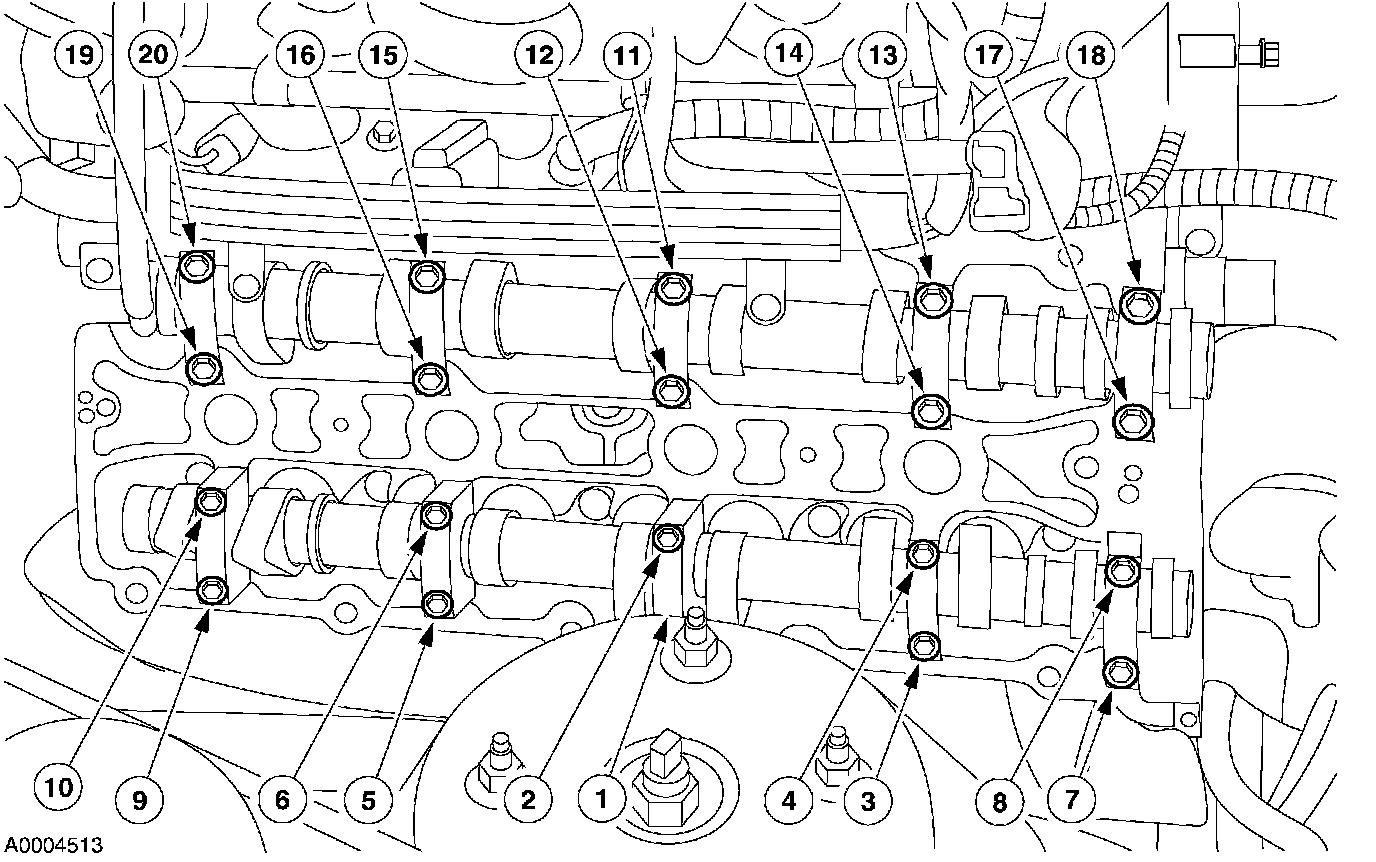 19
20
16
15
12
11
14
13
17
18
10
9
6
5
2
1
4
3
8
7
A0004513