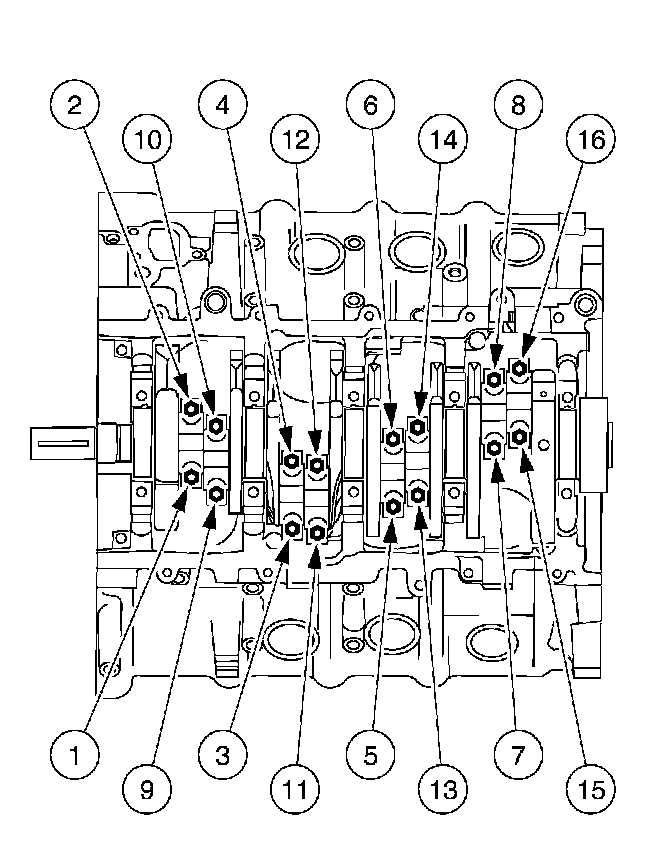 2
10
4
12
6
14
8
16
1
9
3
11
5
13
7
15