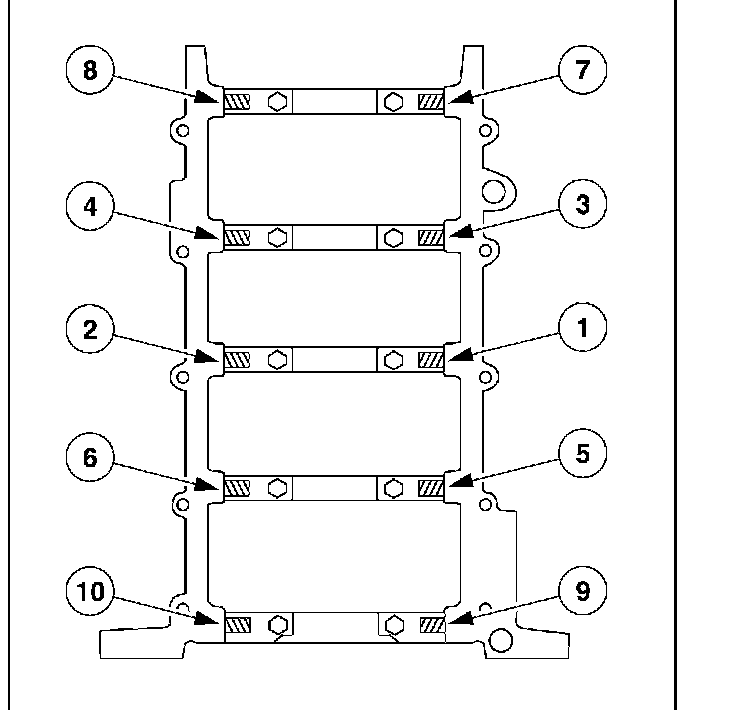 8
7
4
3
2
1
6
5
10
9