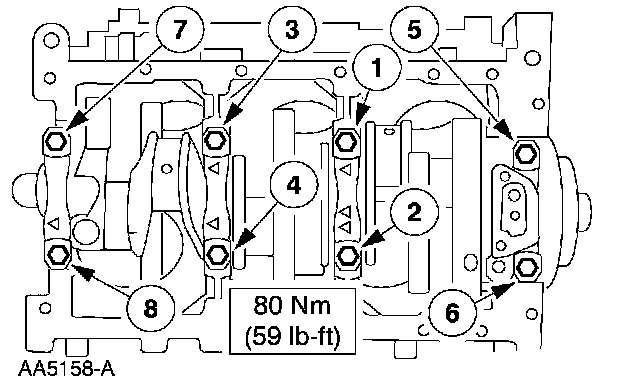 7
3
5
1
4
2
8
80 Nm
(59 lb-ft)
6
AA5158-A