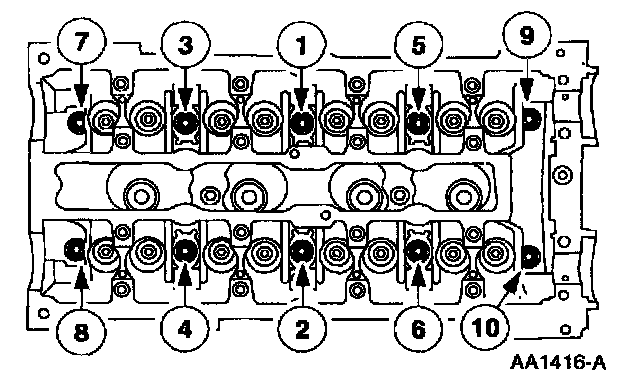 7
3
1
5
9
8
4
2
6
10
AA1416-A