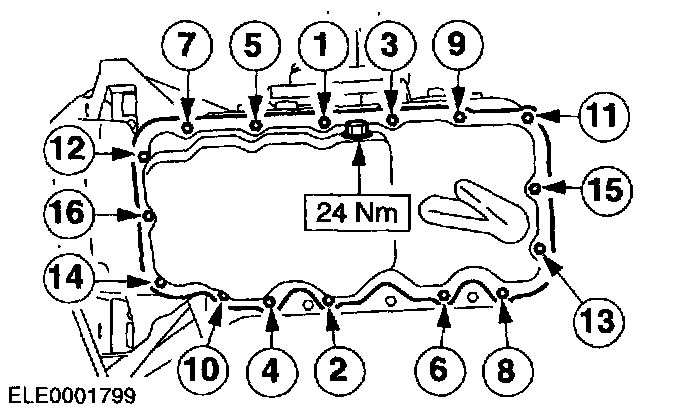 7
5
1
3
9
11
12
15
16
24 Nm
14
13
10
4
2
6
8
ELE0001799