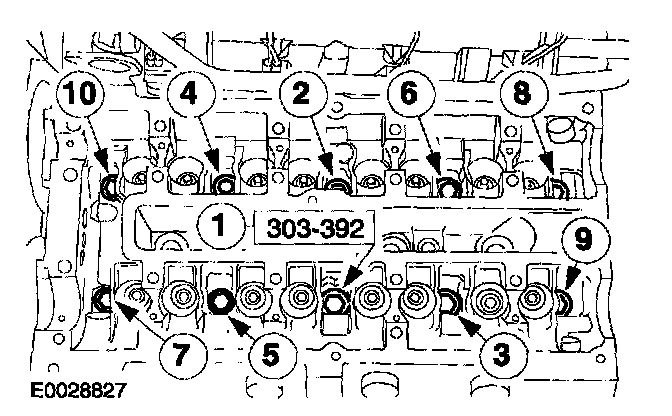 10
4
2
6
8
1
303-392
9
7
5
3
E0028827