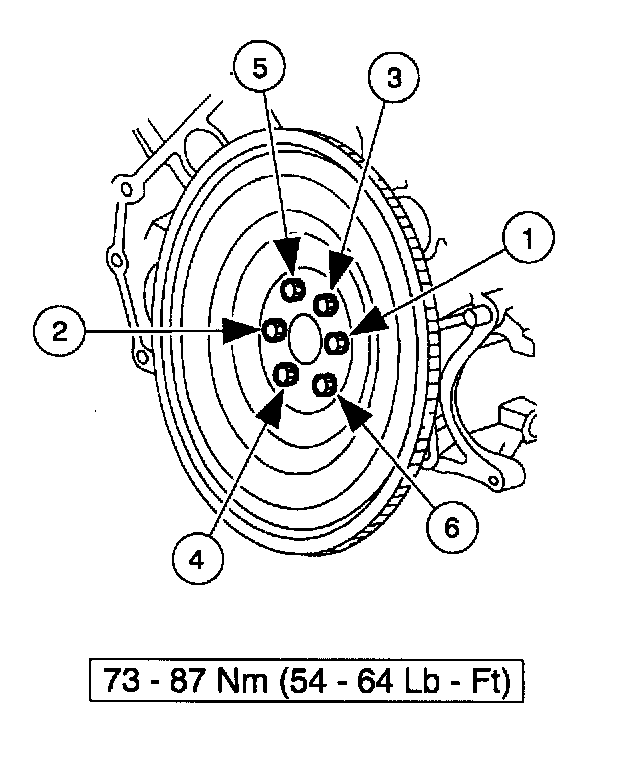 5
3
1
2
4
6
73 - 87 Nm (54 - 64 Lb - Ft)