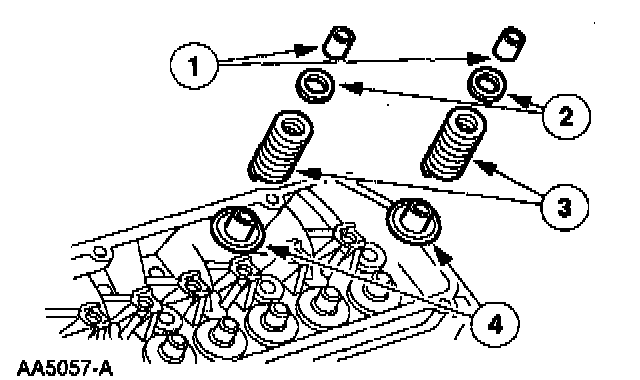 1
2
3
4
AA5057-A