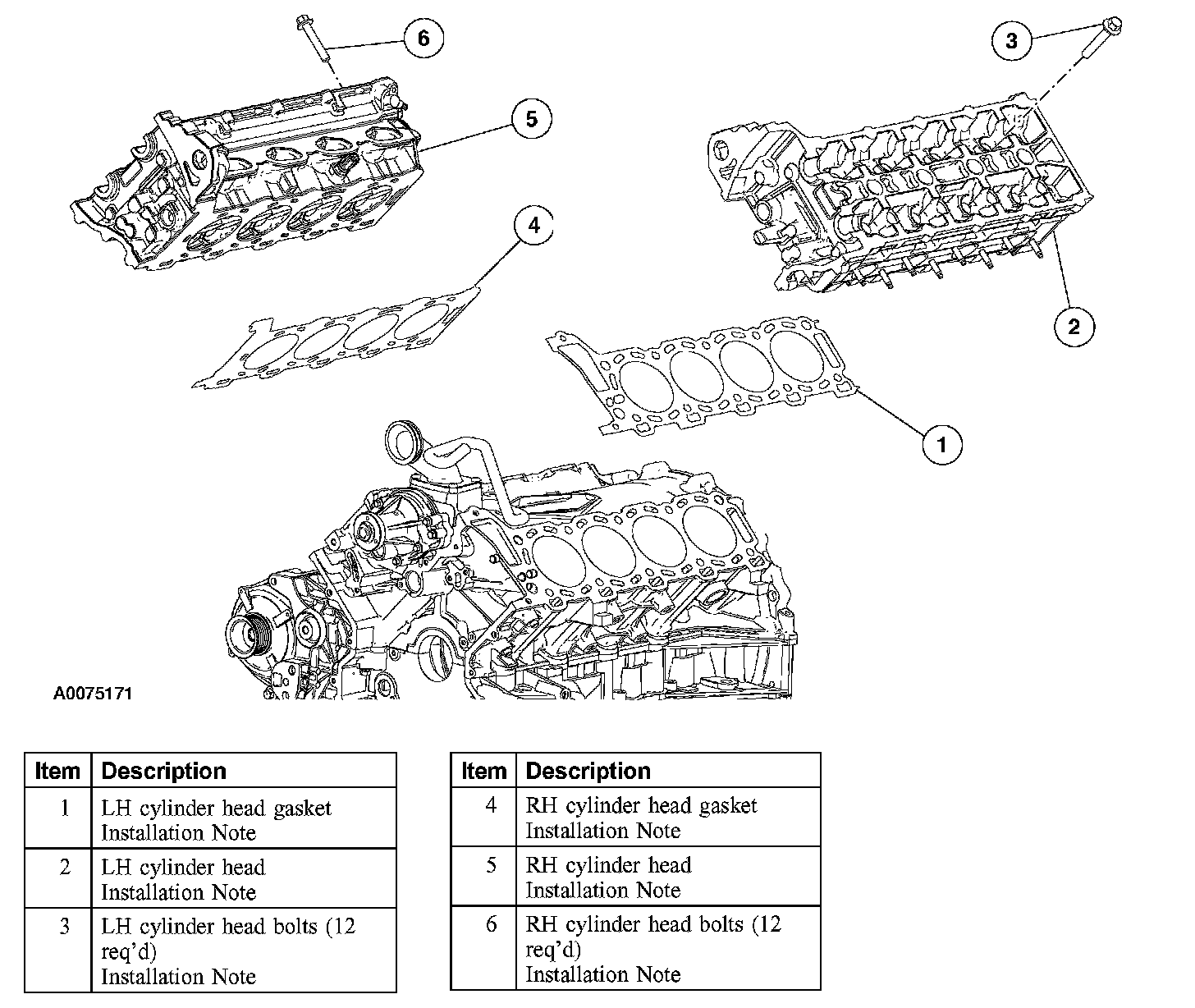 6

3

5

4

2

1

A0075171

| Item | Description |
|---|---|
| 1 | LH cylinder head gasket Installation Note |
| 2 | LH cylinder head Installation Note |
| 3 | LH cylinder head bolts (12 req'd) Installation Note |

| Item | Description |
|---|---|
| 4 | RH cylinder head gasket Installation Note |
| 5 | RH cylinder head Installation Note |
| 6 | RH cylinder head bolts (12 req'd) Installation Note |