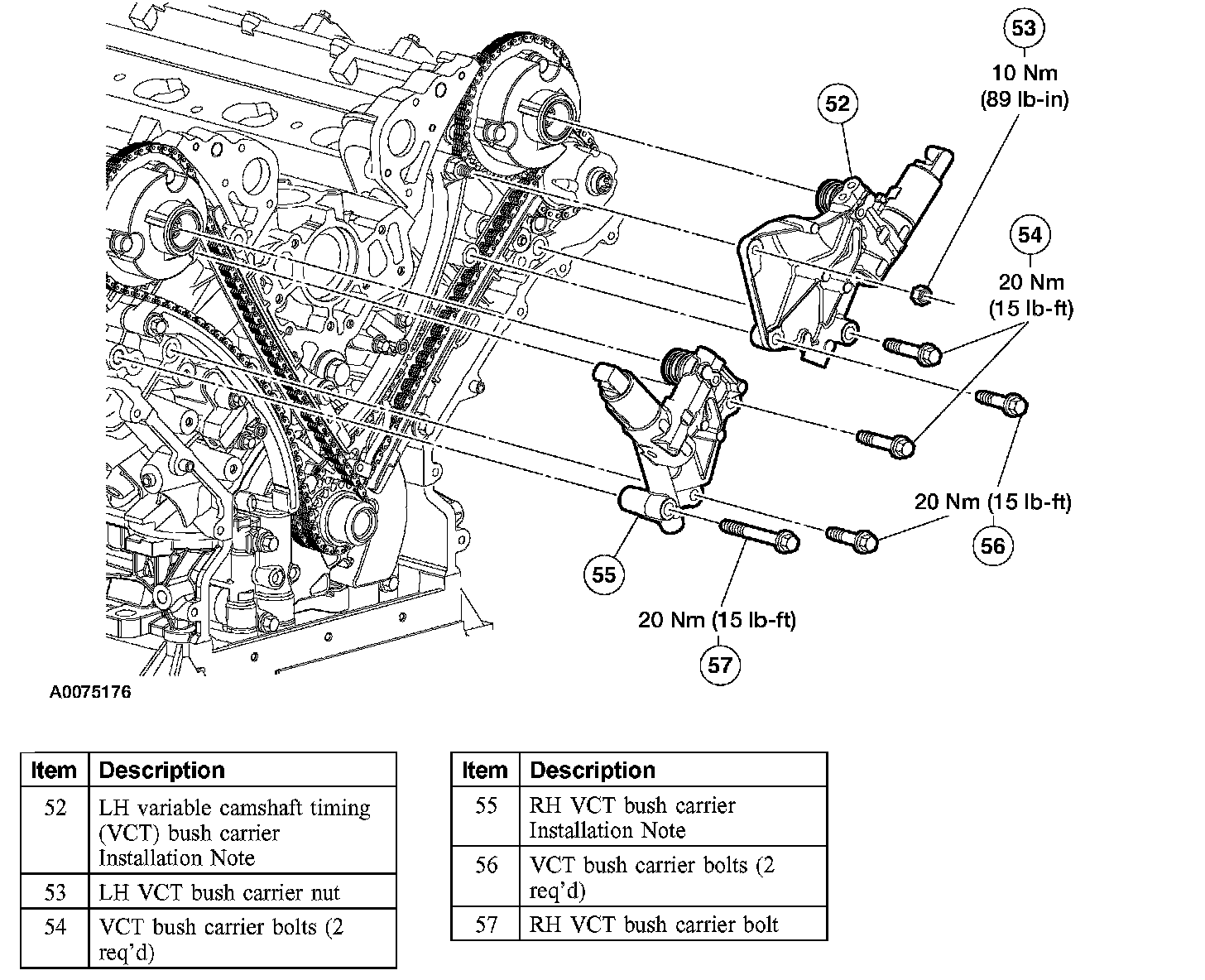 53
10 Nm
(89 lb-in)

52

54
20 Nm
(15 lb-ft)

20 Nm (15 lb-ft)
56

55

20 Nm (15 lb-ft)
57

A0075176

| Item | Description |
|---|---|
| 52 | LH variable camshaft timing (VCT) bush carrier Installation Note |
| 53 | LH VCT bush carrier nut |
| 54 | VCT bush carrier bolts (2 req'd) |

| Item | Description |
|---|---|
| 55 | RH VCT bush carrier Installation Note |
| 56 | VCT bush carrier bolts (2 req'd) |
| 57 | RH VCT bush carrier bolt |