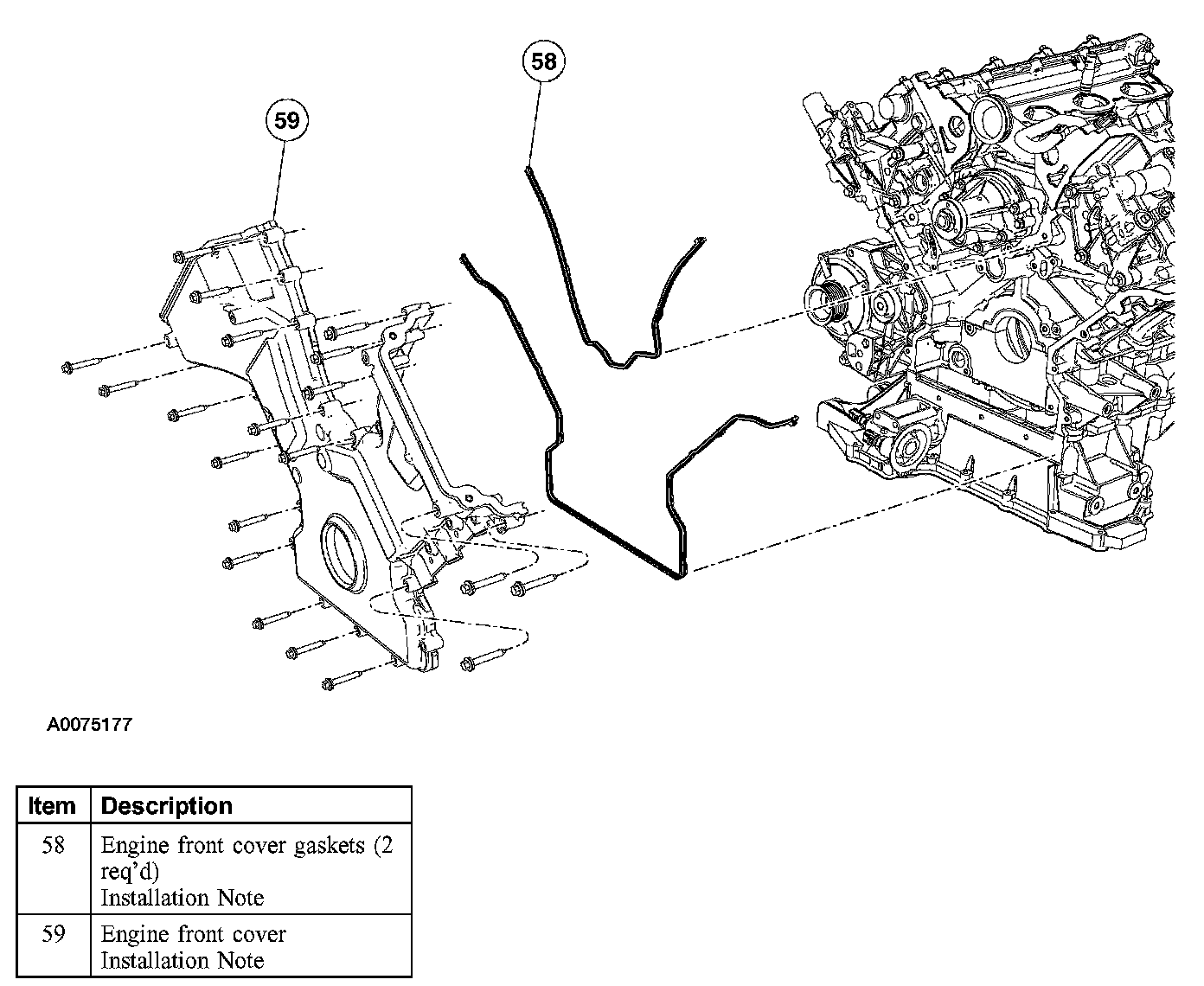 58

59

A0075177

| Item | Description |
|---|---|
| 58 | Engine front cover gaskets (2 req'd) Installation Note |
| 59 | Engine front cover Installation Note |