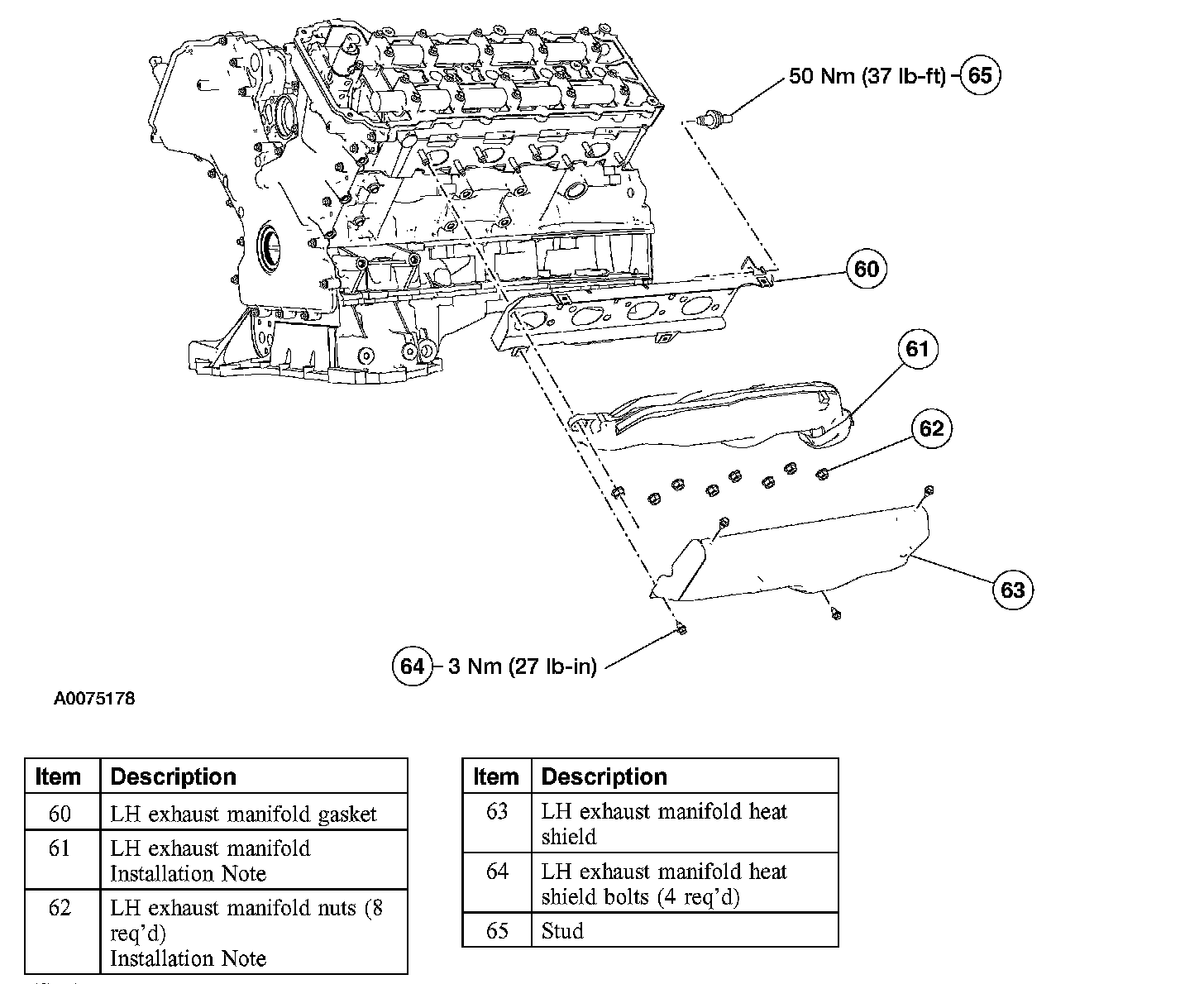 50 Nm (37 lb-ft) 65

60

61

62

63

64 3 Nm (27 lb-in)

A0075178

| Item | Description |
|---|---|
| 60 | LH exhaust manifold gasket |
| 61 | LH exhaust manifold Installation Note |
| 62 | LH exhaust manifold nuts (8 req'd) Installation Note |

| Item | Description |
|---|---|
| 63 | LH exhaust manifold heat shield |
| 64 | LH exhaust manifold heat shield bolts (4 req'd) |
| 65 | Stud |