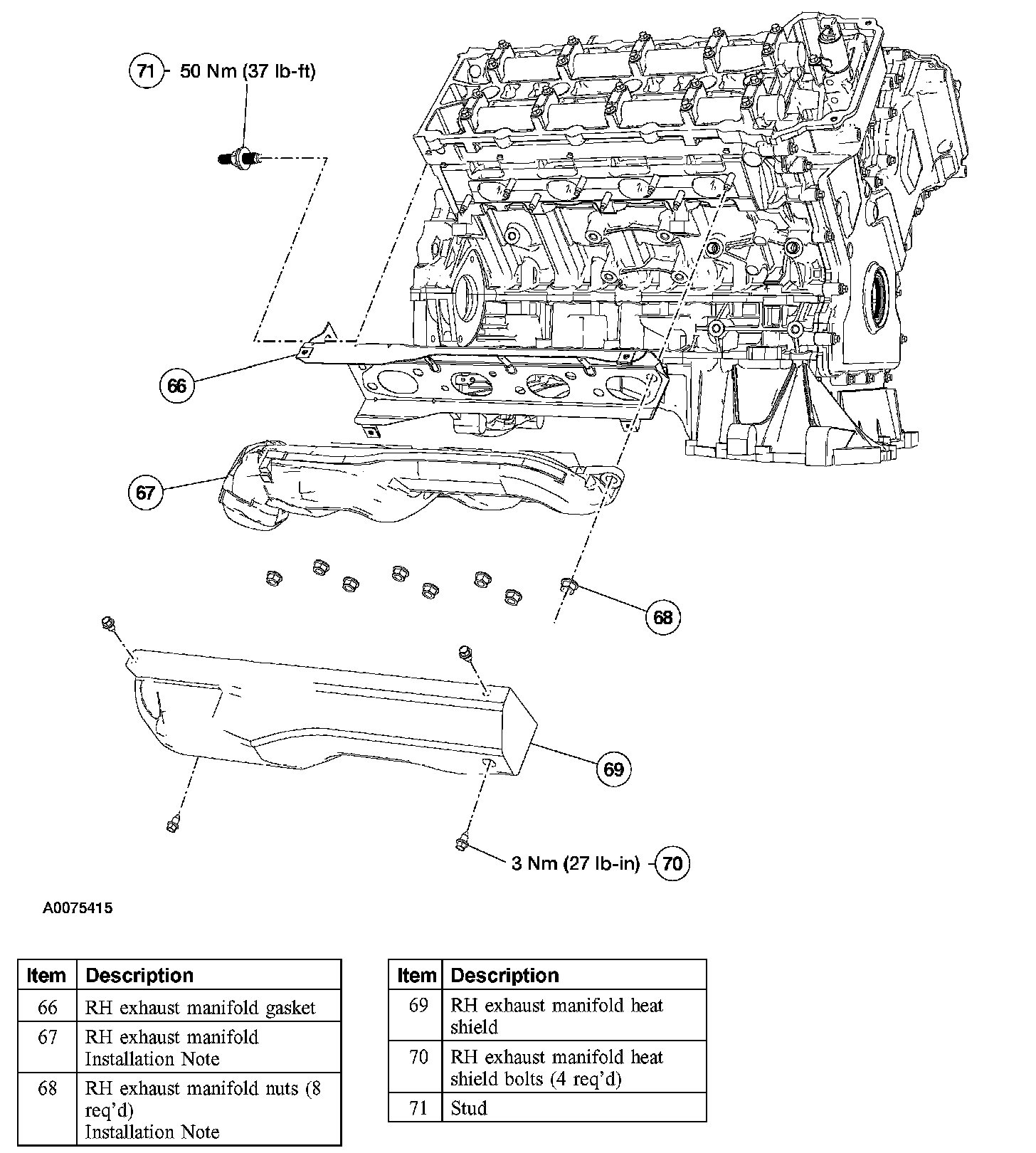 71 - 50 Nm (37 lb-ft)

66

67

68

69

3 Nm (27 lb-in) - 70

A0075415

| Item | Description |
|---|---|
| 66 | RH exhaust manifold gasket |
| 67 | RH exhaust manifold Installation Note |
| 68 | RH exhaust manifold nuts (8 req'd) Installation Note |

| Item | Description |
|---|---|
| 69 | RH exhaust manifold heat shield |
| 70 | RH exhaust manifold heat shield bolts (4 req'd) |
| 71 | Stud |