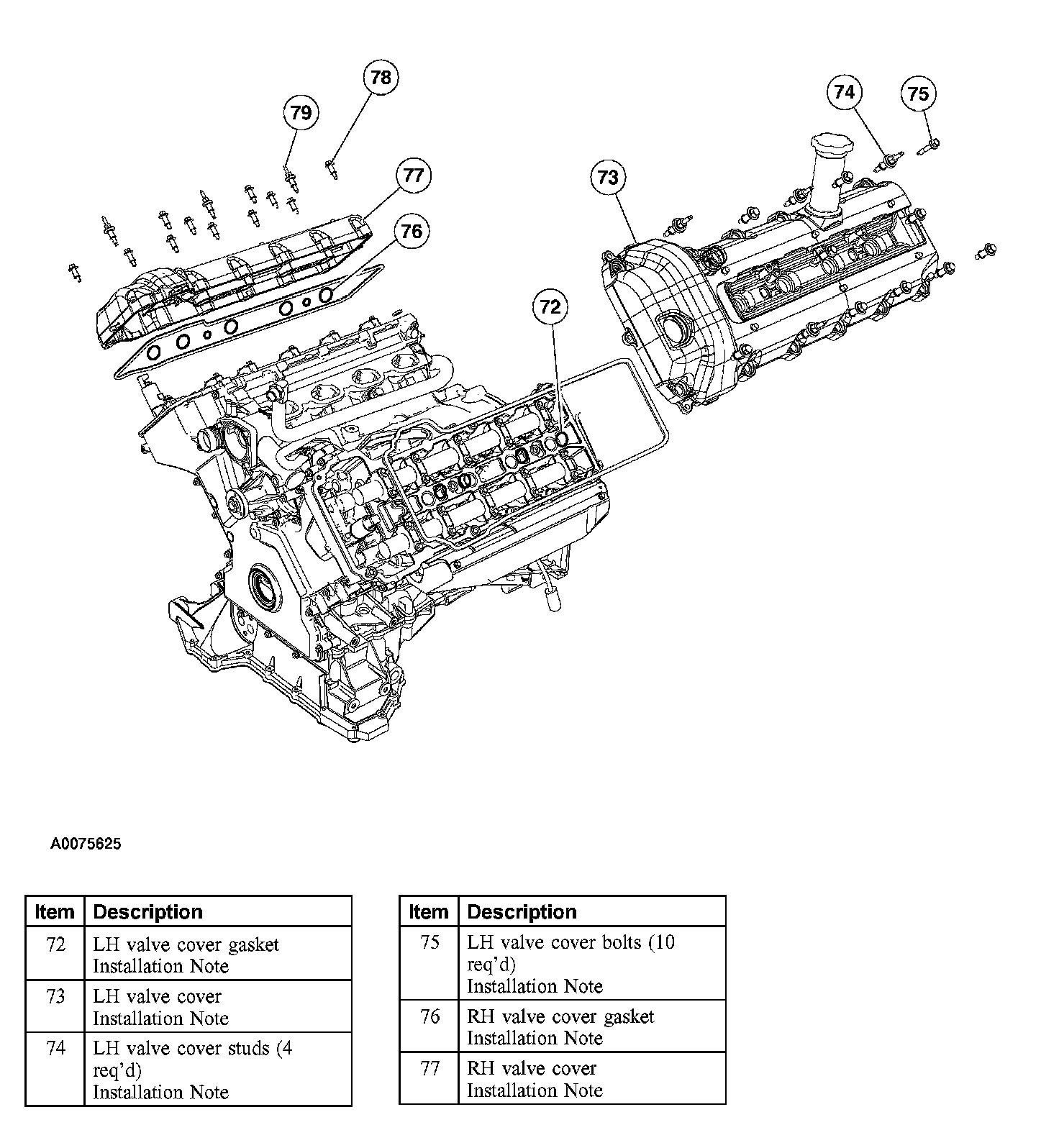 78

79

74

75

77

73

76

72

A0075625

| Item | Description |
|---|---|
| 72 | LH valve cover gasket Installation Note |
| 73 | LH valve cover Installation Note |
| 74 | LH valve cover studs (4 req'd) Installation Note |

| Item | Description |
|---|---|
| 75 | LH valve cover bolts (10 req'd) Installation Note |
| 76 | RH valve cover gasket Installation Note |
| 77 | RH valve cover Installation Note |