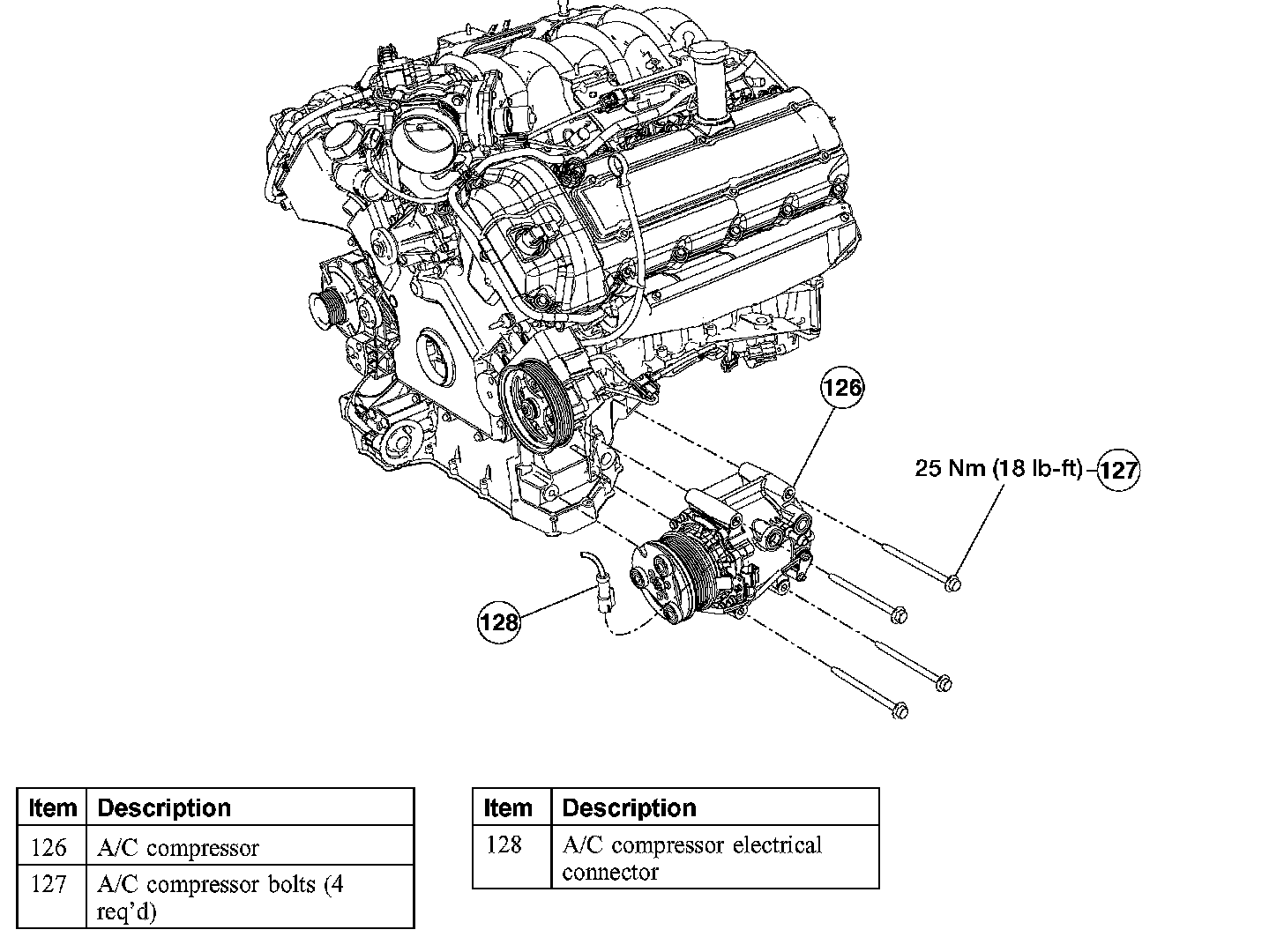 126

25 Nm (18 lb-ft) 127

128

| Item | Description |
|---|---|
| 126 | A/C compressor |
| 127 | A/C compressor bolts (4 req'd) |

| Item | Description |
|---|---|
| 128 | A/C compressor electrical connector |