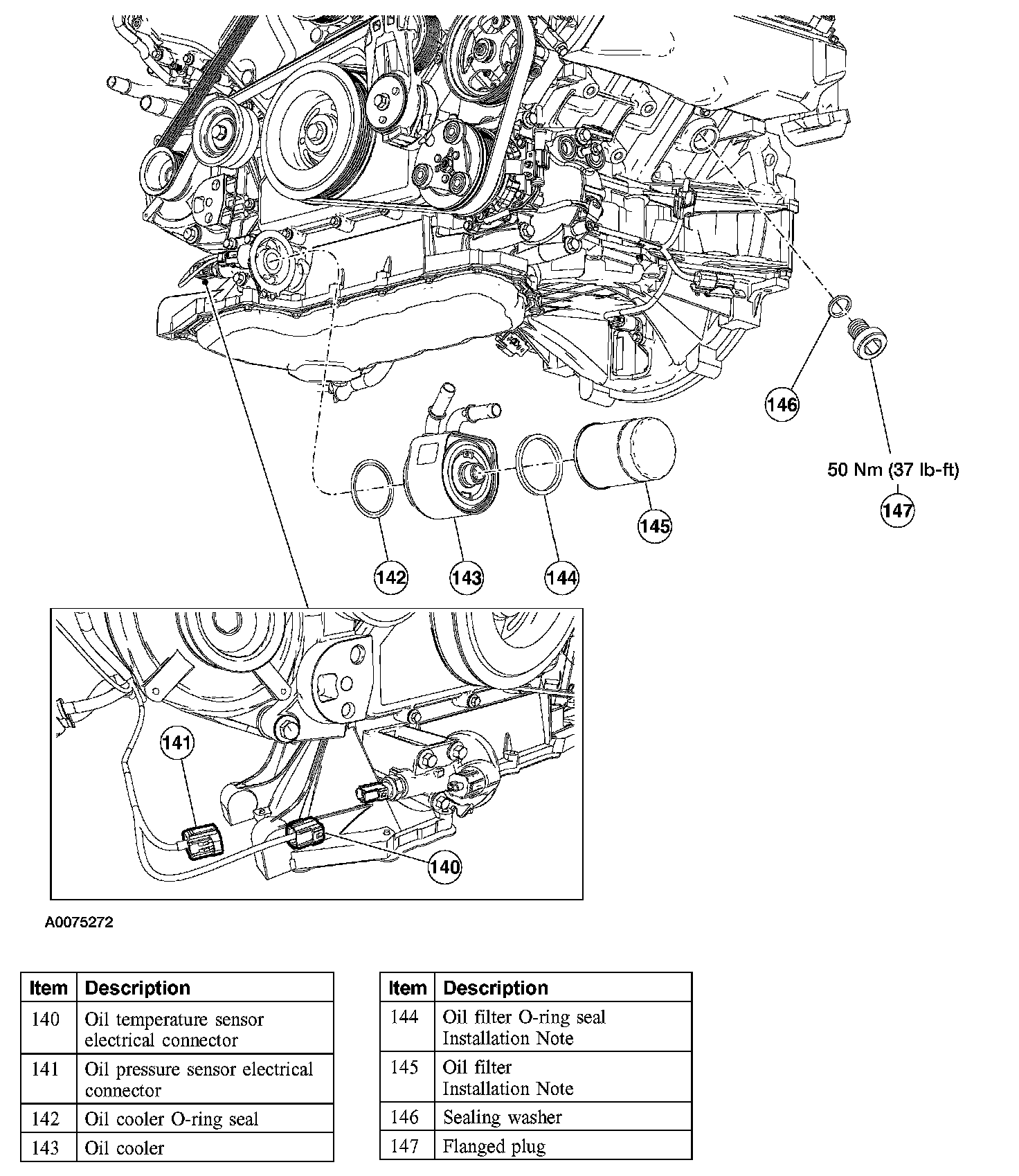 146

50 Nm (37 lb-ft)

147

145

142

143

144

141

140

A0075272

| Item | Description |
|---|---|
| 140 | Oil temperature sensor electrical connector |
| 141 | Oil pressure sensor electrical connector |
| 142 | Oil cooler O-ring seal |
| 143 | Oil cooler |

| Item | Description |
|---|---|
| 144 | Oil filter O-ring seal Installation Note |
| 145 | Oil filter Installation Note |
| 146 | Sealing washer |
| 147 | Flanged plug |