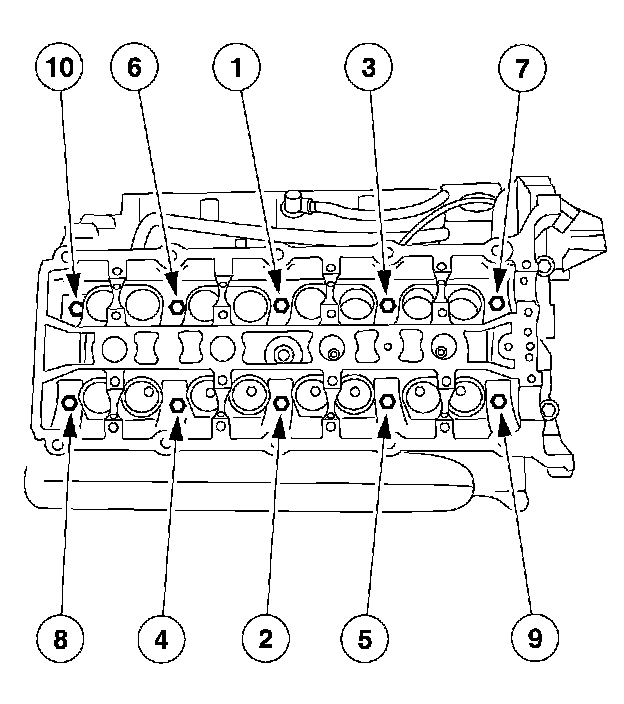 10
6
1
3
7
8
4
2
5
9