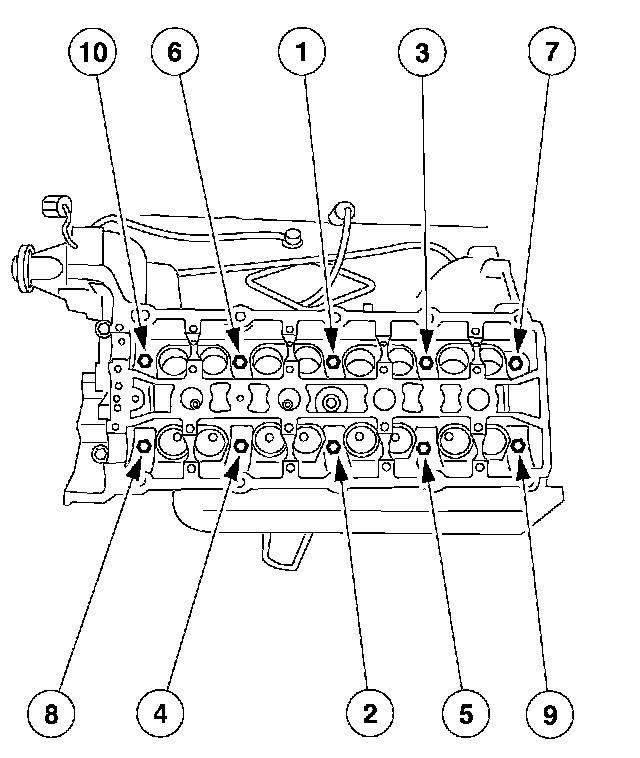 10
6
1
3
7
8
4
2
5
9