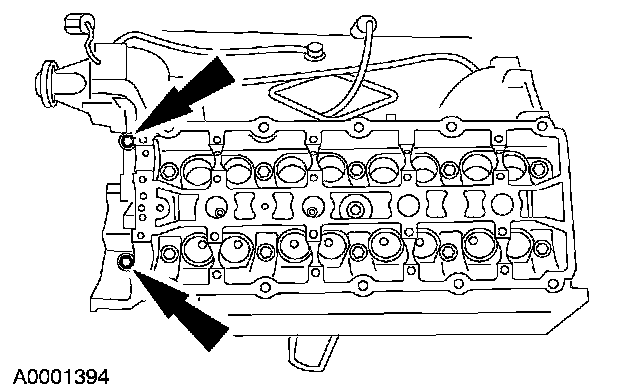 A0001394